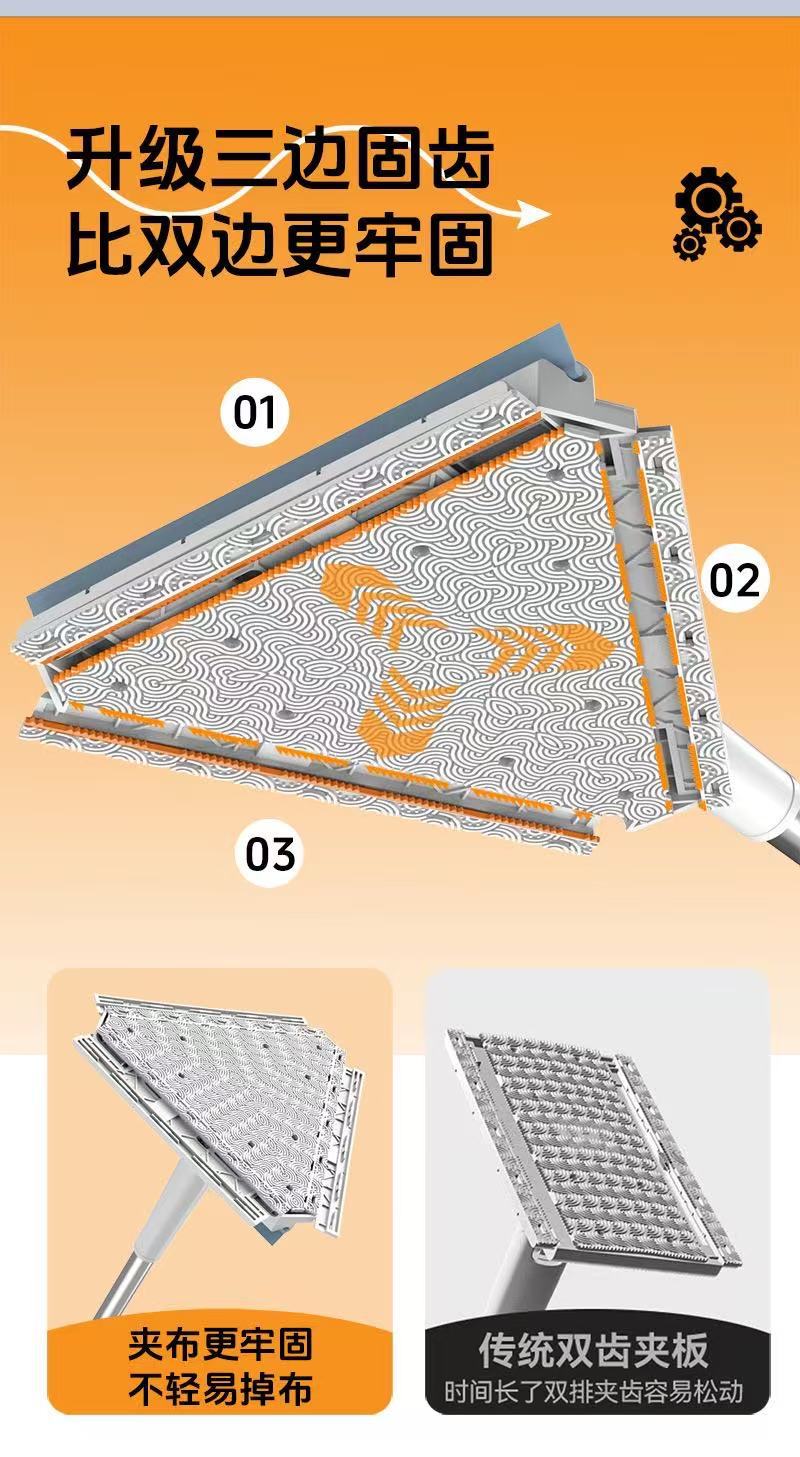 升级三边固齿
比双边更牢固

01

02

03

夹布更牢固
不轻易掉布

传统双齿夹板
时间长了双排夹齿容易松动