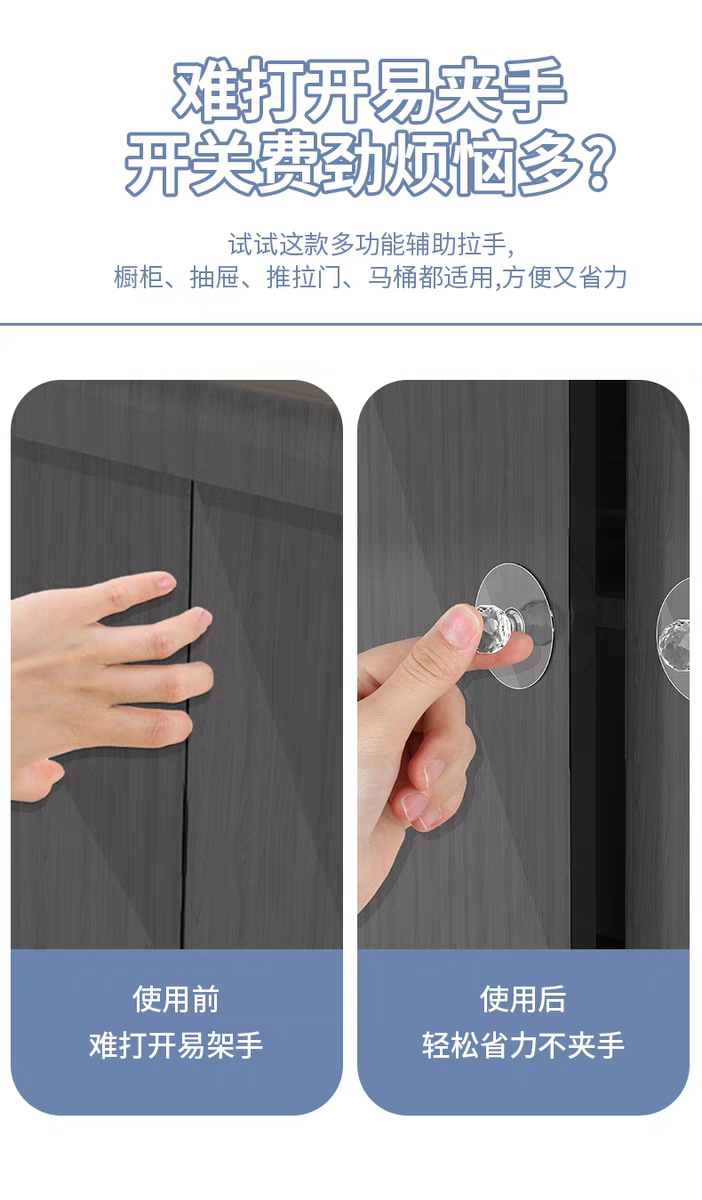 难打开易夹手
开关费劲烦恼多?

试试这款多功能辅助拉手,
橱柜、抽屉、推拉门、马桶都适用,方便又省力

使用前
难打开易架手

使用后
轻松省力不夹手