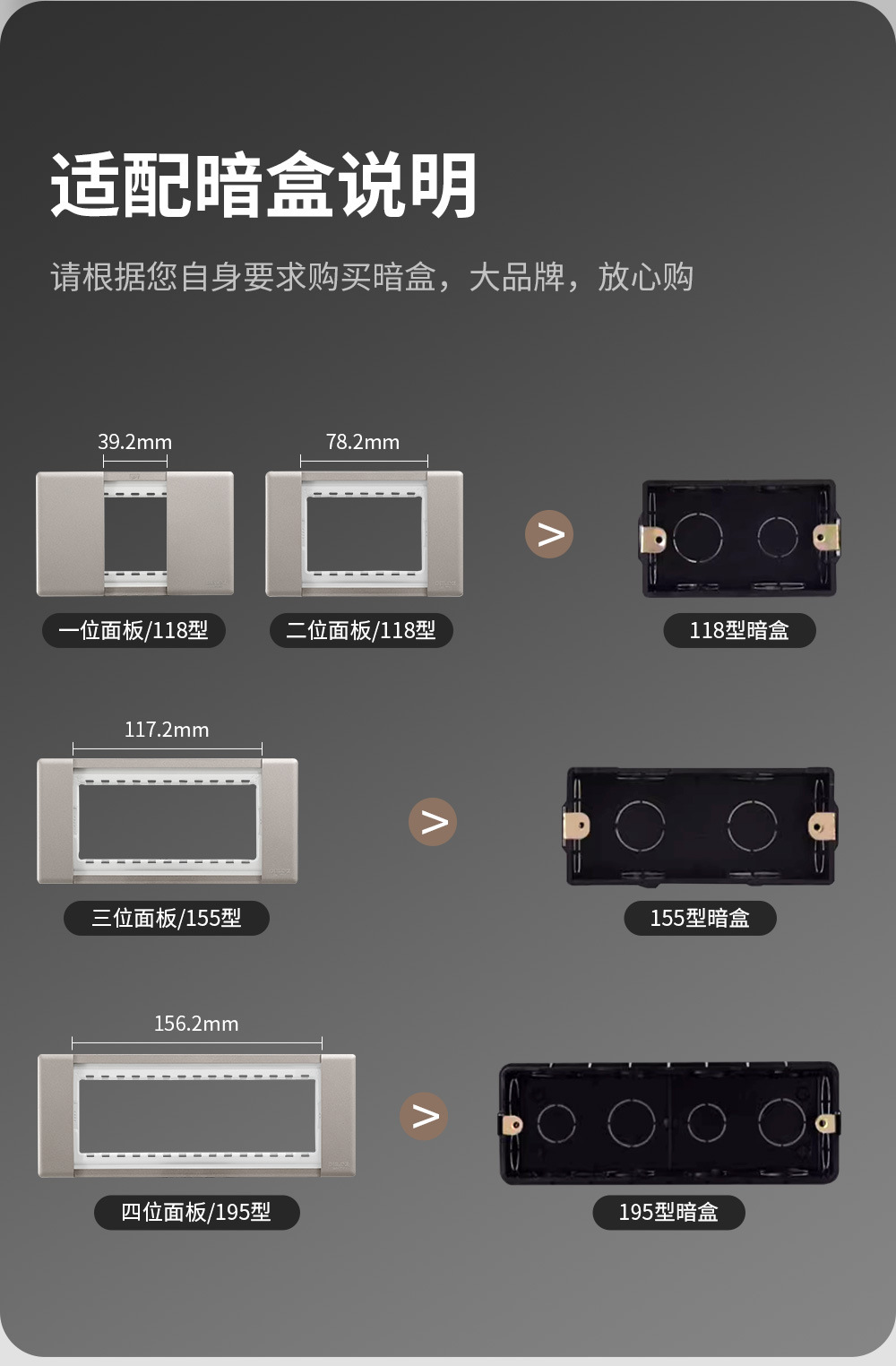 适配暗盒说明

请根据您自身要求购买暗盒，大品牌，放心购

39.2mm

78.2mm

一位面板/118型

二位面板/118型

>

118型暗盒

117.2mm

三位面板/155型

>

155型暗盒

156.2mm

四位面板/195型

>

195型暗盒