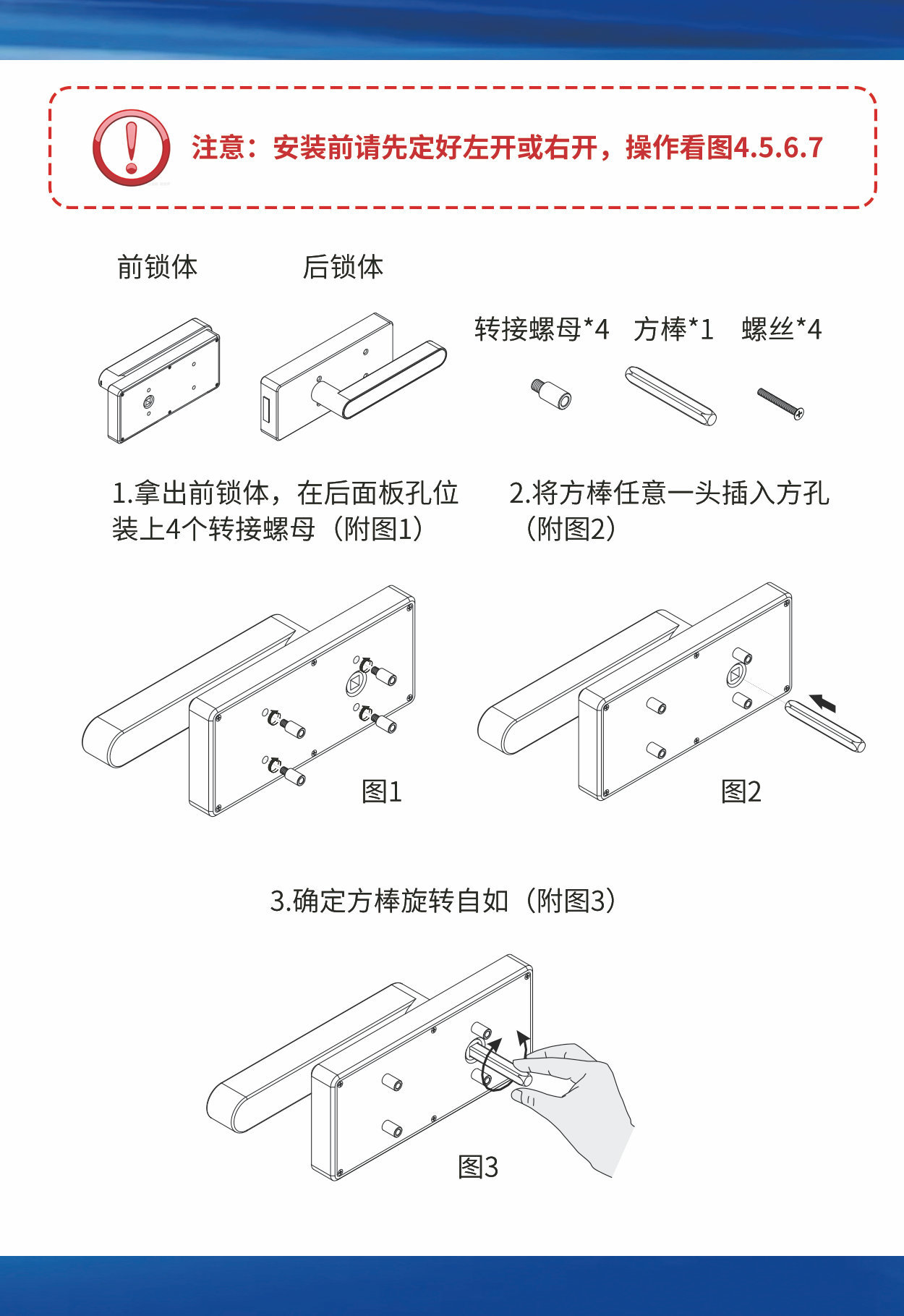 注意：安装前请先定好左开或右开，操作看图4.5.6.7

前锁体

后锁体

转接螺母*4

方棒*1

螺丝*4

1.拿出前锁体，在后面板孔位装上4个转接螺母（附图1）

2.将方棒任意一头插入方孔（附图2）

图1

图2

3.确定方棒旋转自如（附图3）

图3