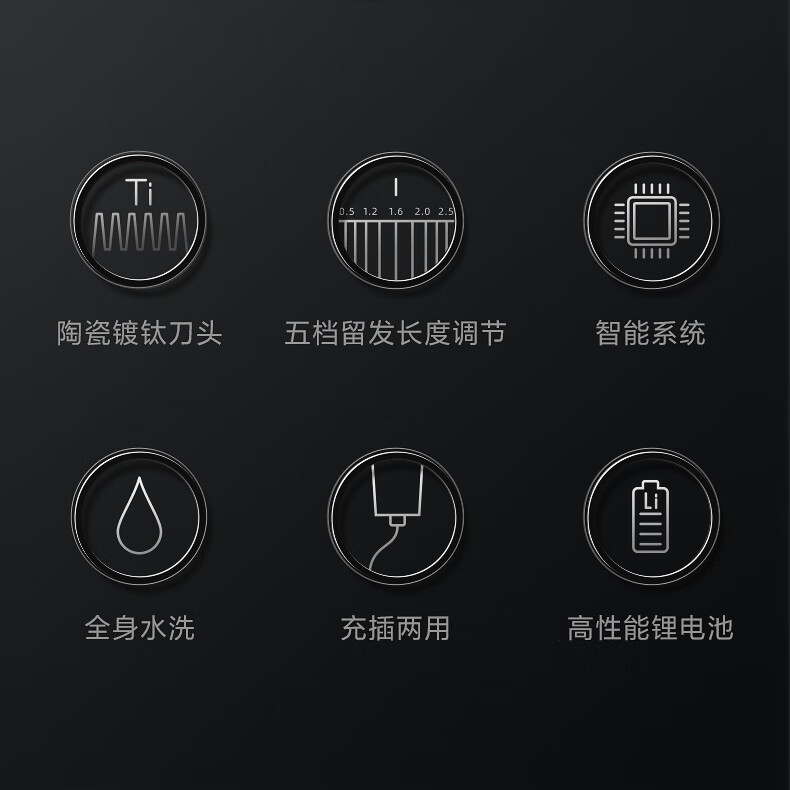 Ti

陶瓷镀钛刀头

0.5 1.2 1.6 2.0 2.5

五档留发长度调节

智能系统

全身水洗

充插两用

Li

高性能锂电池