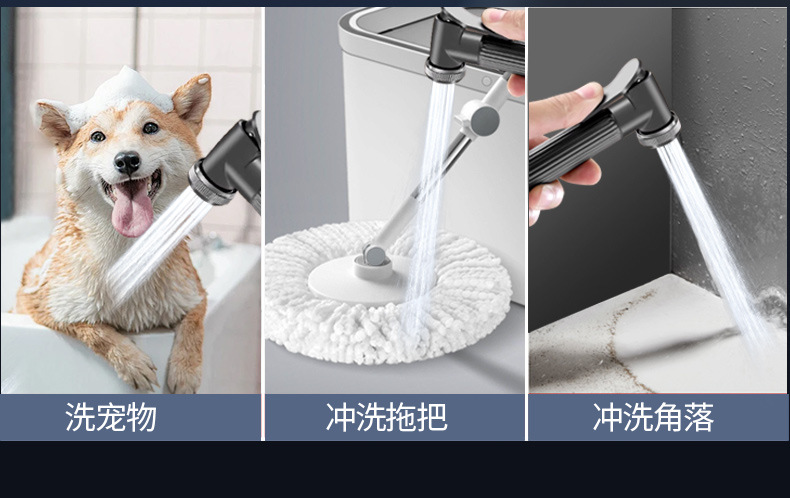 洗宠物

冲洗拖把

冲洗角落