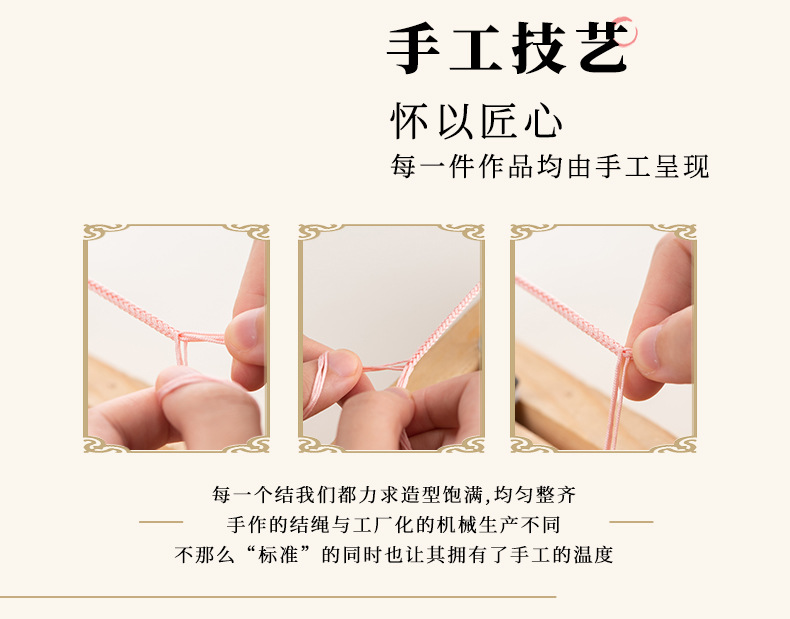 手工技艺

怀以匠心
每一件作品均由手工呈现

每一个结我们都力求造型饱满,均匀整齐
手作的结绳与工厂化的机械生产不同
不那么“标准”的同时也让其拥有了手工的温度