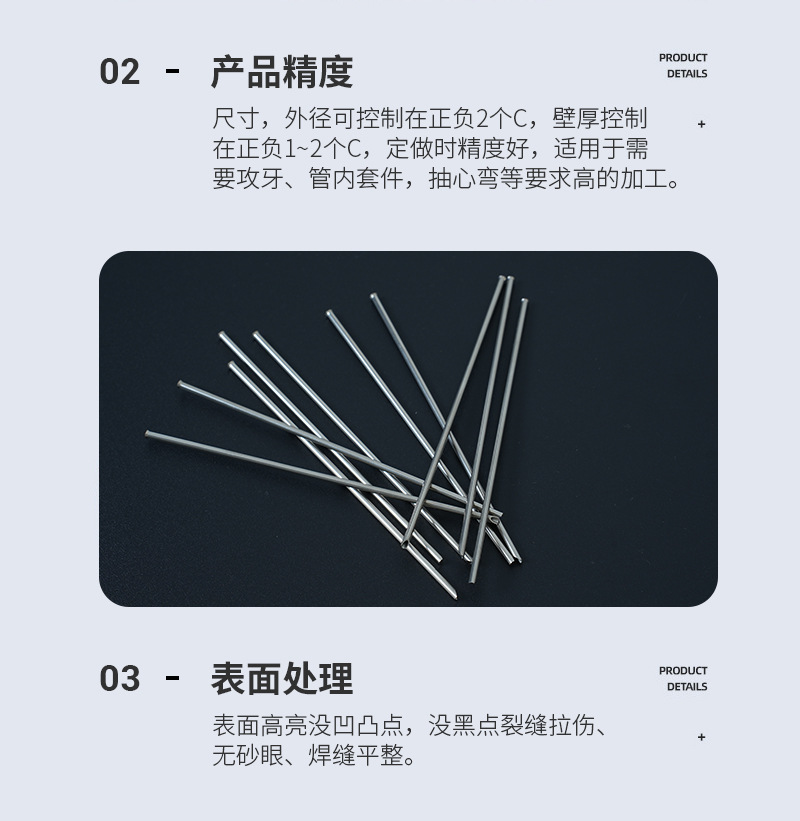 02 - 产品精度

PRODUCT DETAILS

尺寸，外径可控制在正负2个C，壁厚控制在正负1~2个C，定做时精度好，适用于需要攻牙、管内套件，抽心弯等要求高的加工。

+

03 - 表面处理

PRODUCT DETAILS

表面高亮没凹凸点，没黑点裂缝拉伤、无砂眼、焊缝平整。

+