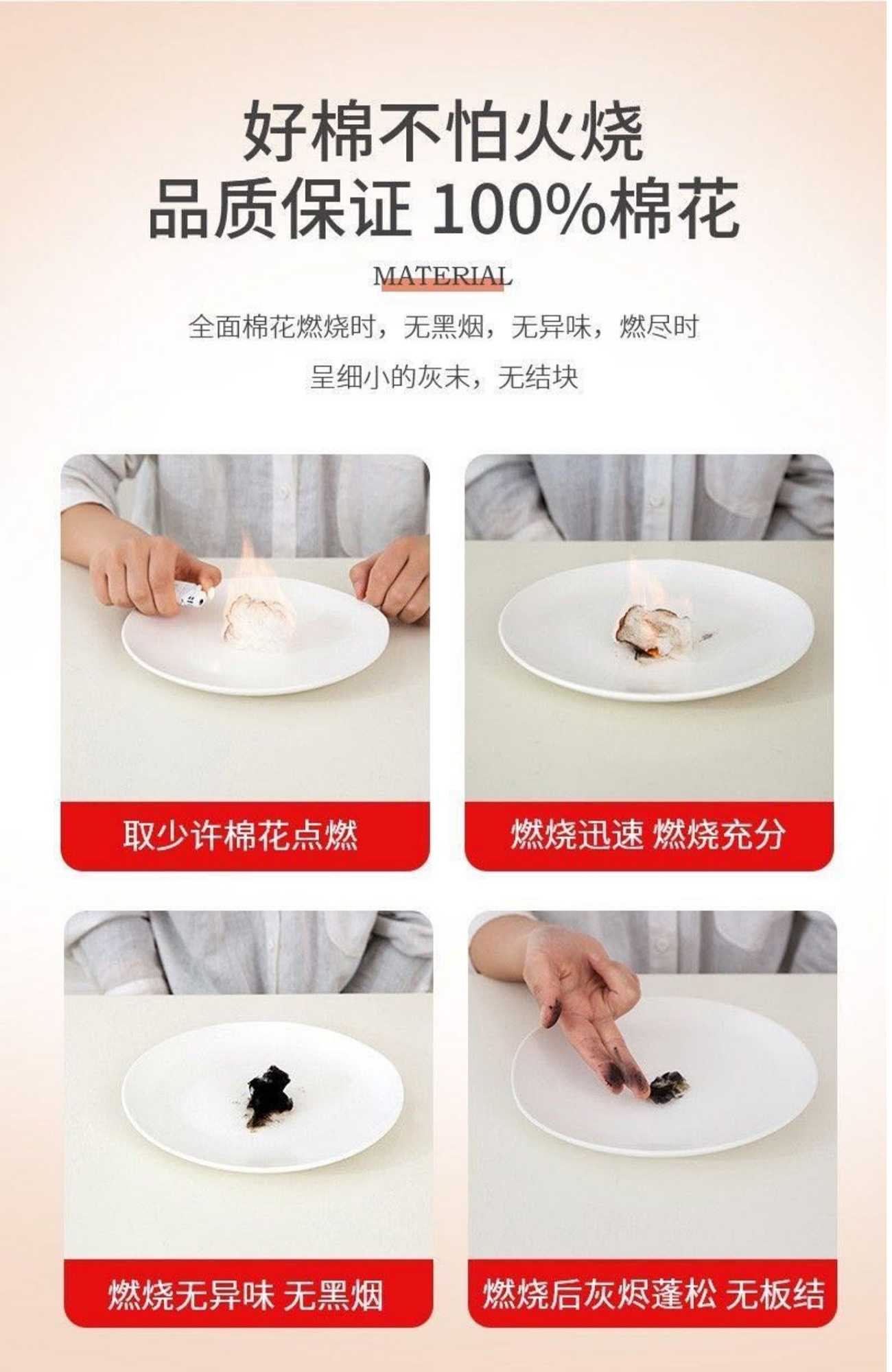 好棉不怕火烧
品质保证 100%棉花

MATERIAL

全面棉花燃烧时，无黑烟，无异味，燃尽时
呈细小的灰末，无结块

取少许棉花点燃

燃烧迅速 燃烧充分

燃烧无异味 无黑烟

燃烧后灰烬蓬松 无板结