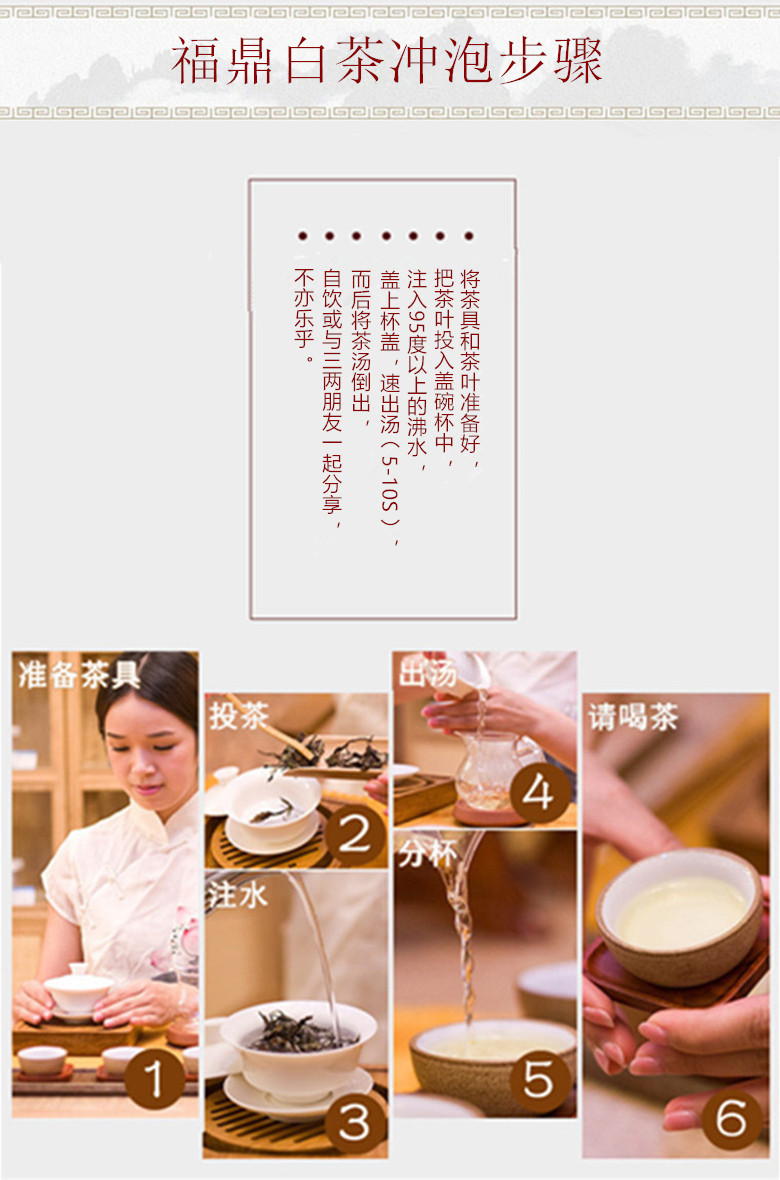 福鼎白茶冲泡步骤

将茶具和茶叶准备好，
把茶叶投入盖碗杯中，
注入95度以上的沸水，
盖上杯盖，速出汤（5-10S），
而后将茶汤倒出，
自饮或与三两朋友一起分享，
不亦乐乎。

准备茶具
1

投茶
2

注水
3

出汤
4

分杯
5

请喝茶
6