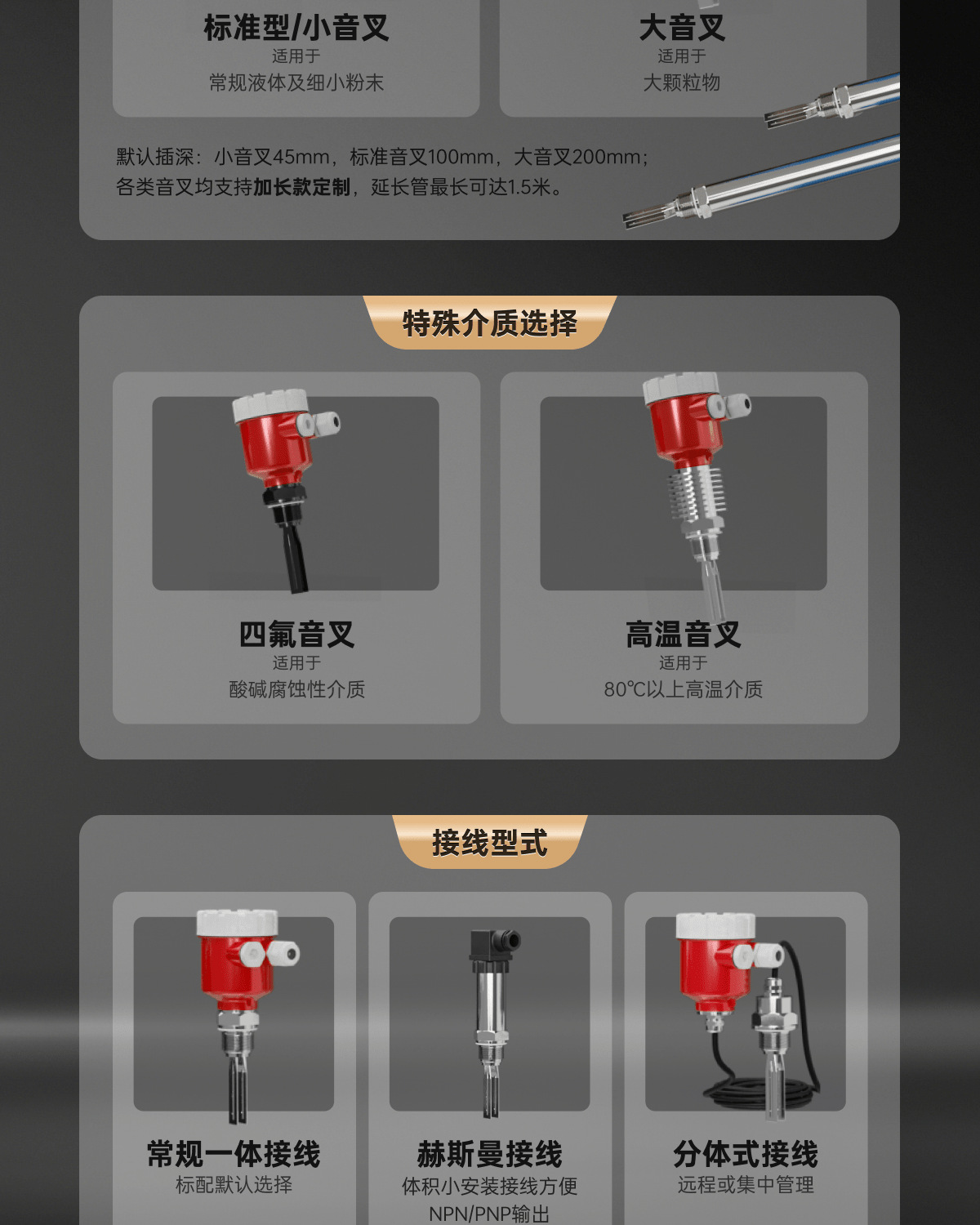 标准型/小音叉
适用于
常规液体及细小粉末

大音叉
适用于
大颗粒物

默认插深：小音叉45mm，标准音叉100mm，大音叉200mm；
各类音叉均支持加长款定制，延长管最长可达1.5米。

特殊介质选择

四氟音叉
适用于
酸碱腐蚀性介质

高温音叉
适用于
80℃以上高温介质

接线型式

常规一体接线
标配默认选择

赫斯曼接线
体积小安装接线方便
NPN/PNP输出

分体式接线
远程或集中管理