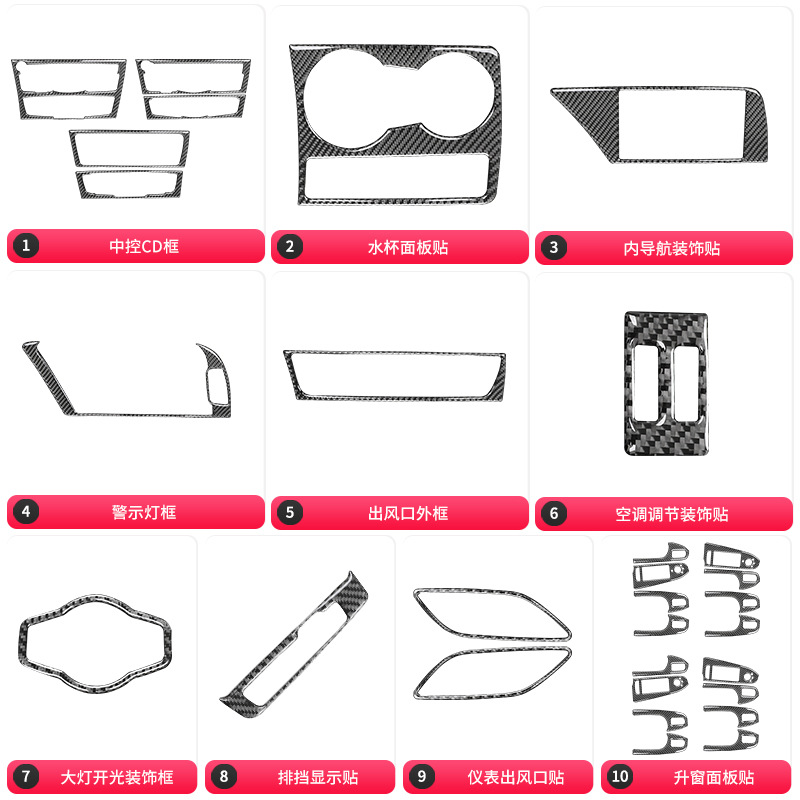 1 中控CD框

2 水杯面板贴

3 内导航装饰贴

4 警示灯框

5 出风口外框

6 空调调节装饰贴

7 大灯开光装饰框

8 排挡显示贴

9 仪表出风口贴

10 升窗面板贴