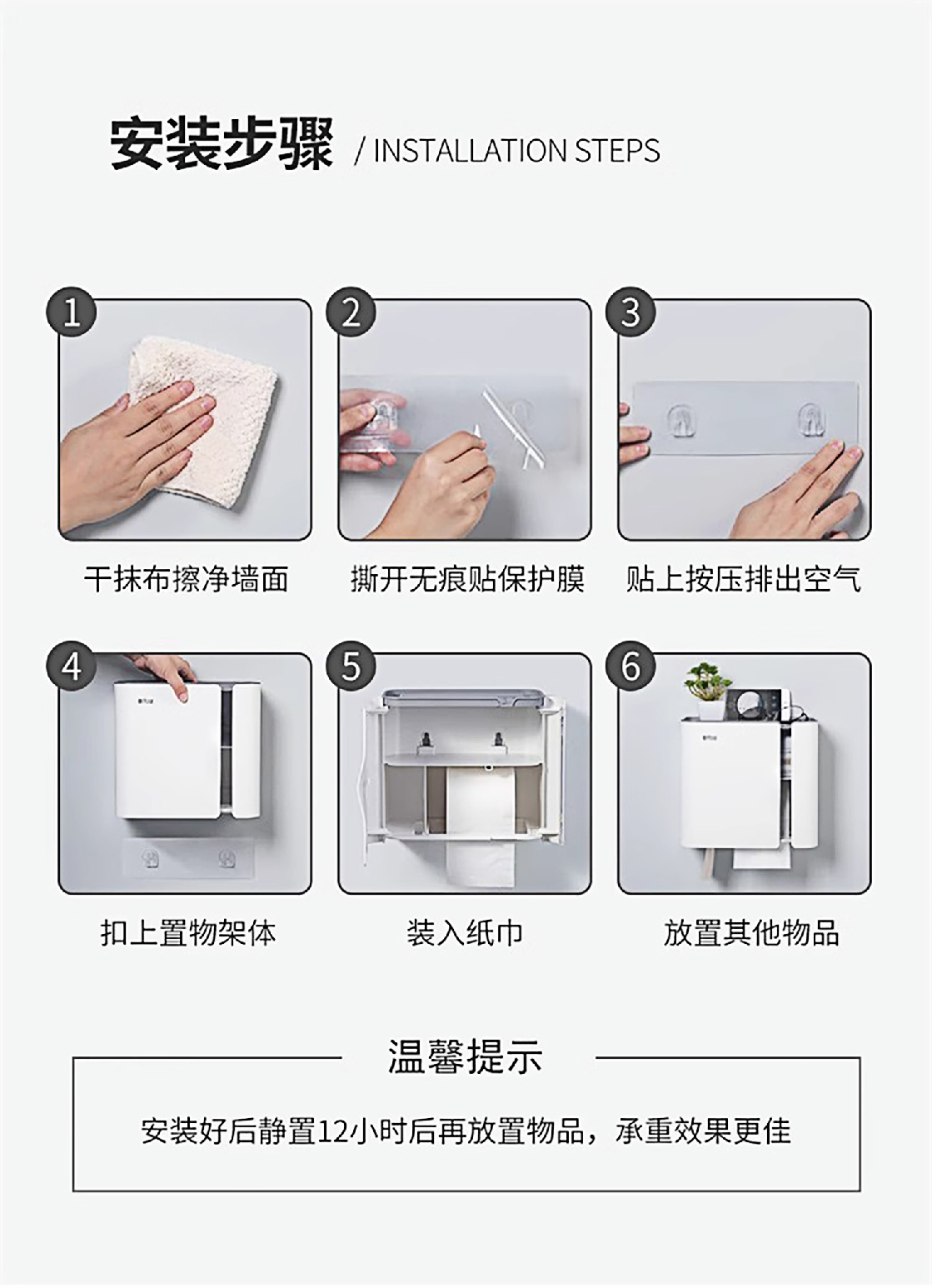 安装步骤 / INSTALLATION STEPS

1

干抹布擦净墙面

2

撕开无痕贴保护膜

3

贴上按压排出空气

4

扣上置物架体

5

装入纸巾

6

放置其他物品

温馨提示

安装好后静置12小时后再放置物品，承重效果更佳