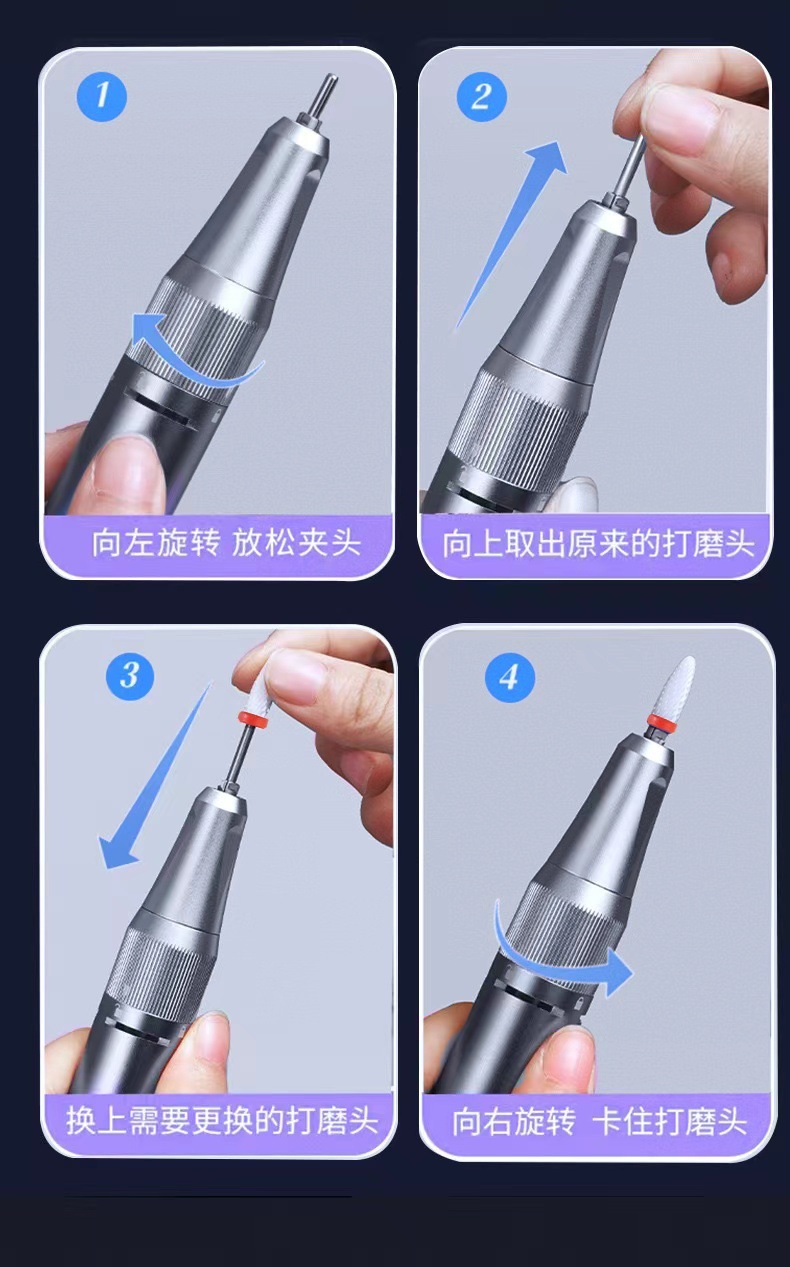 1
向左旋转 放松夹头

2
向上取出原来的打磨头

3
换上需要更换的打磨头

4
向右旋转 卡住打磨头