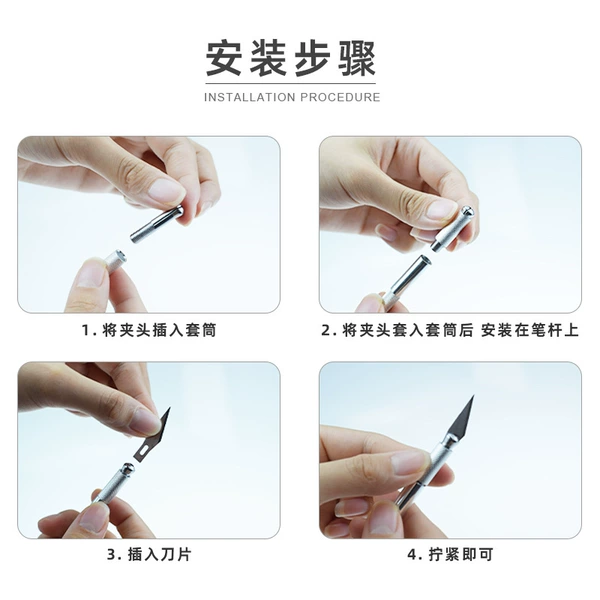 安装步骤

INSTALLATION PROCEDURE

1.将夹头插入套筒

2.将夹头套入套筒后 安装在笔杆上

3.插入刀片

4.拧紧即可