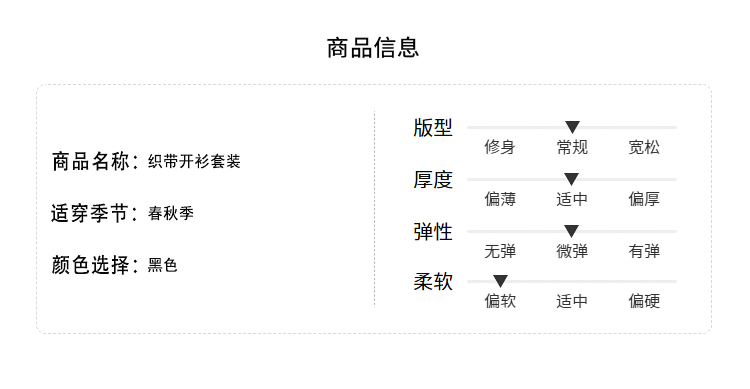 商品信息

商品名称：织带开衫套装

适穿季节：春秋季

颜色选择：黑色

版型
修身 常规 宽松

厚度
偏薄 适中 偏厚

弹性
无弹 微弹 有弹

柔软
偏软 适中 偏硬