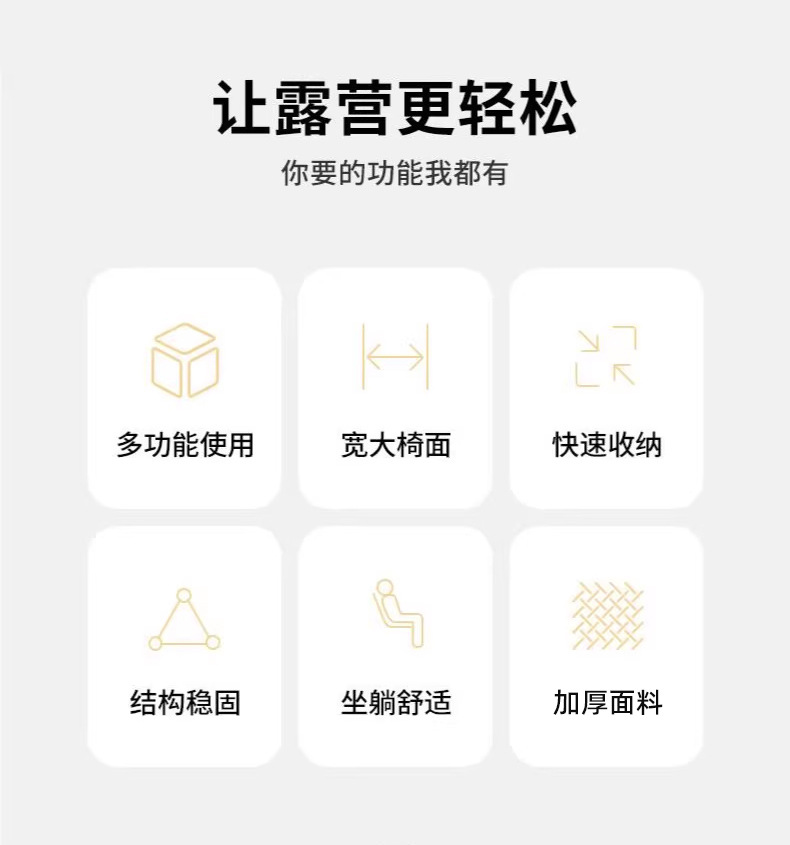 让露营更轻松

你要的功能我都有

多功能使用

宽大椅面

快速收纳

结构稳固

坐躺舒适

加厚面料