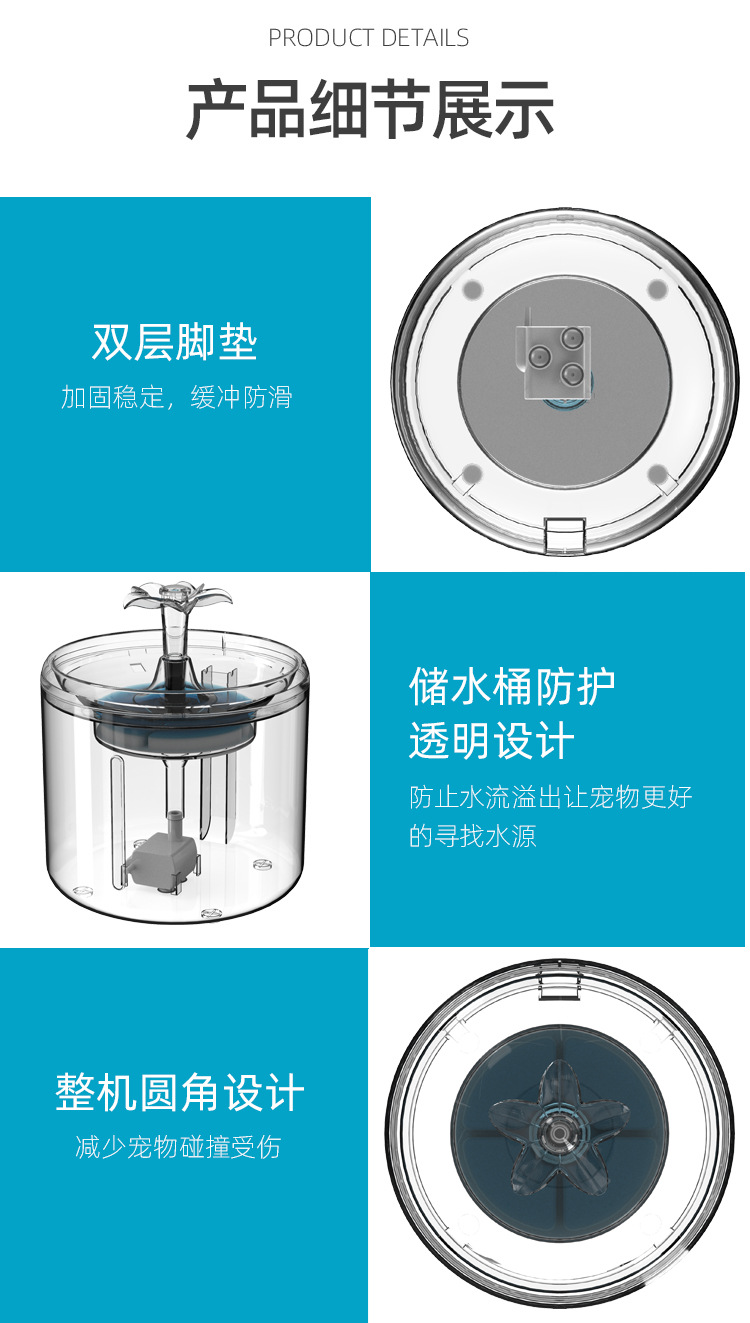 PRODUCT DETAILS

产品细节展示

双层脚垫

加固稳定，缓冲防滑

储水桶防护
透明设计

防止水流溢出让宠物更好的寻找水源

整机圆角设计

减少宠物碰撞受伤