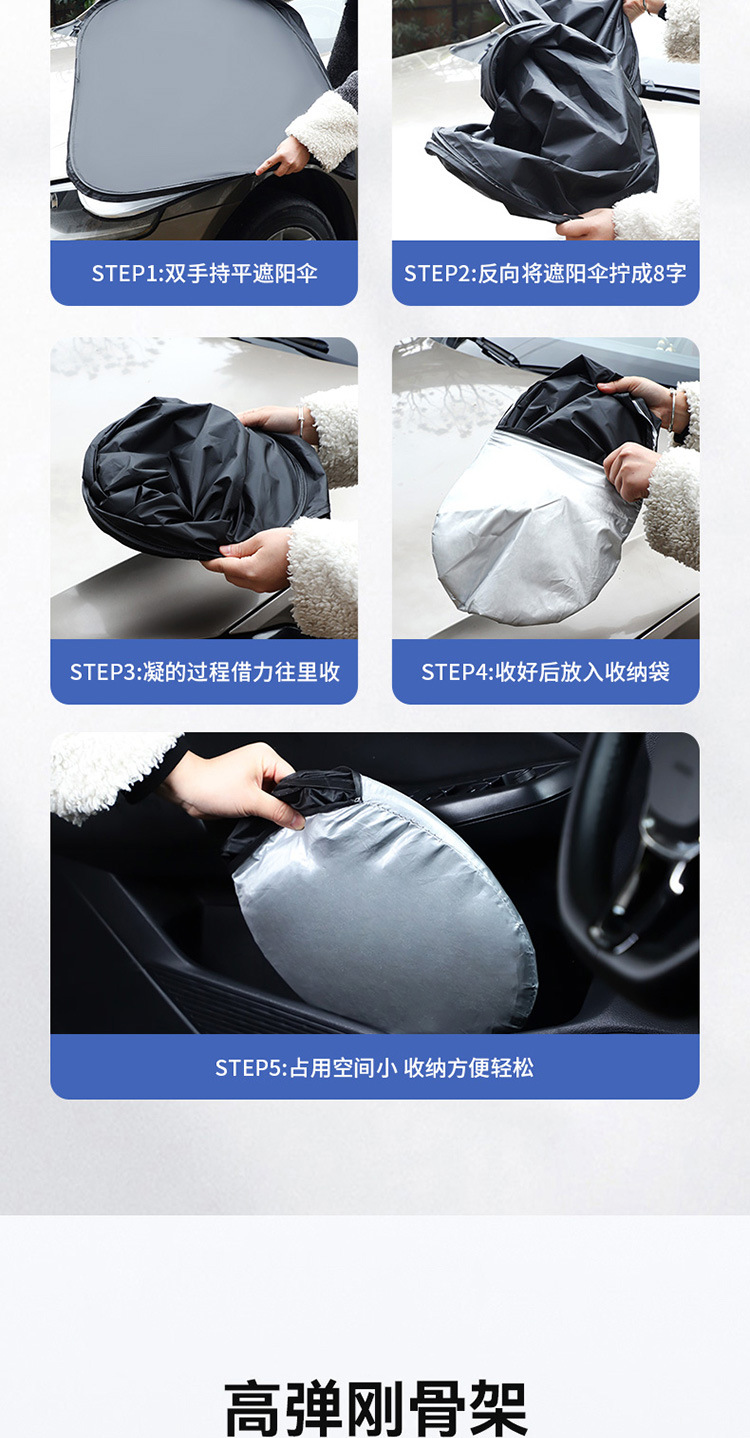 STEP1:双手持平遮阳伞

STEP2:反向将遮阳伞拧成8字

STEP3:凝的过程借力往里收

STEP4:收好后放入收纳袋

STEP5:占用空间小 收纳方便轻松

高弹刚骨架