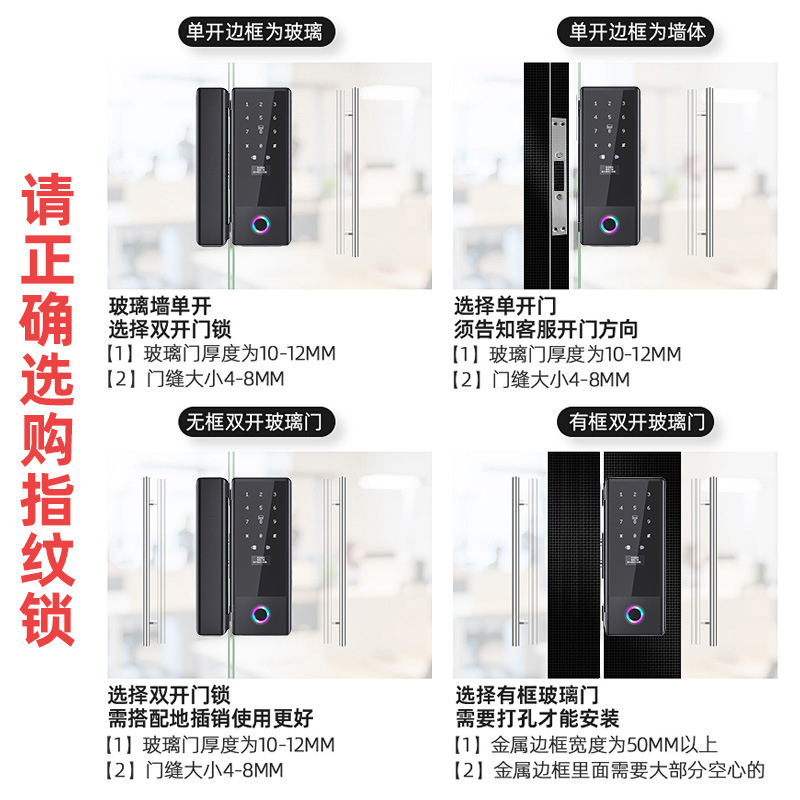 请正确选购指纹锁

单开边框为玻璃

玻璃墙单开
选择双开门锁
【1】玻璃门厚度为10-12MM
【2】门缝大小4-8MM

单开边框为墙体

选择单开门
须告知客服开门方向
【1】玻璃门厚度为10-12MM
【2】门缝大小4-8MM

无框双开玻璃门

选择双开门锁
需搭配地插销使用更好
【1】玻璃门厚度为10-12MM
【2】门缝大小4-8MM

有框双开玻璃门

选择有框玻璃门
需要打孔才能安装
【1】金属边框宽度为50MM以上
【2】金属边框里面需要大部分空心的