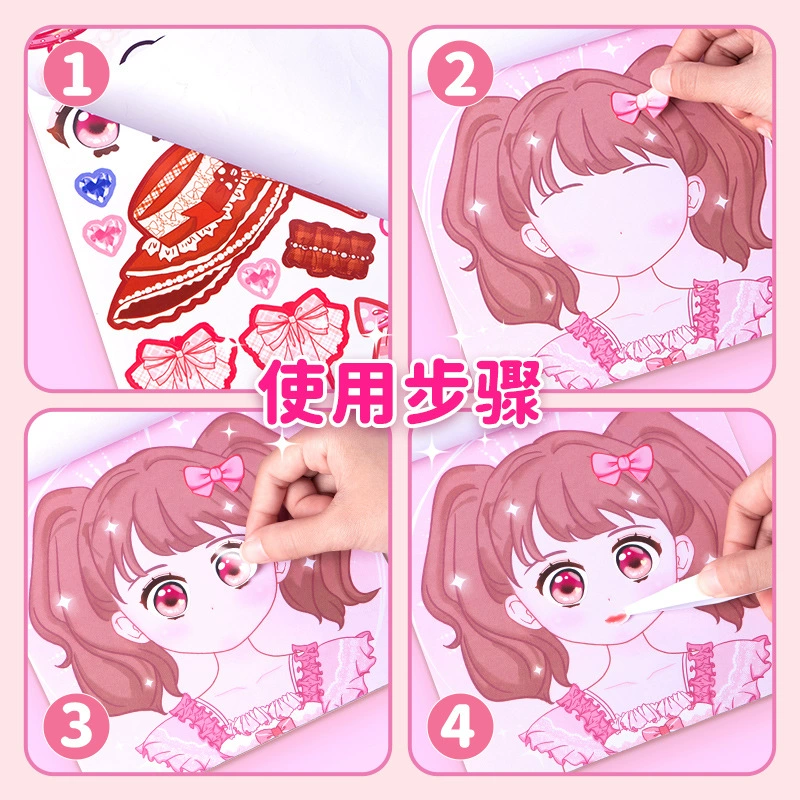 1

2

使用步骤

3

4