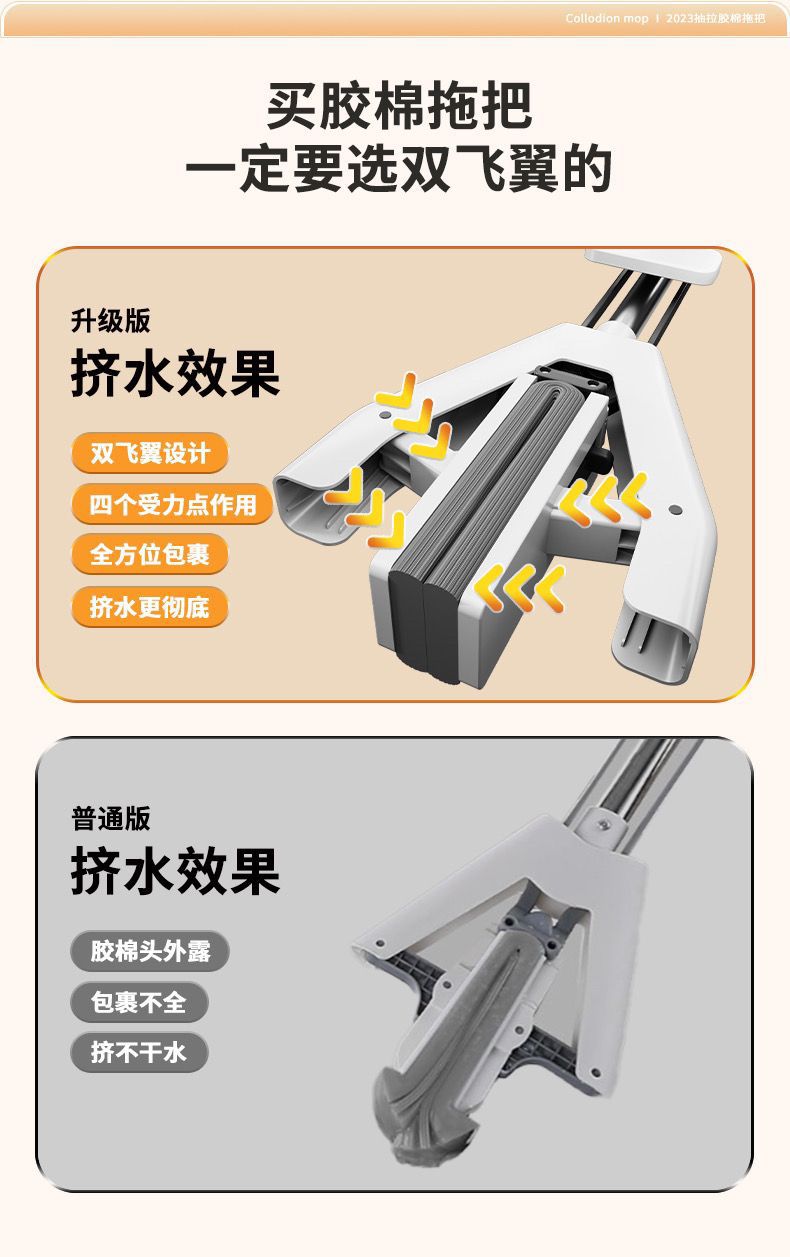 Collodion mop | 2023抽拉胶棉拖把

买胶棉拖把
一定要选双飞翼的

升级版
挤水效果

双飞翼设计
四个受力点作用
全方位包裹
挤水更彻底

普通版
挤水效果

胶棉头外露
包裹不全
挤不干水