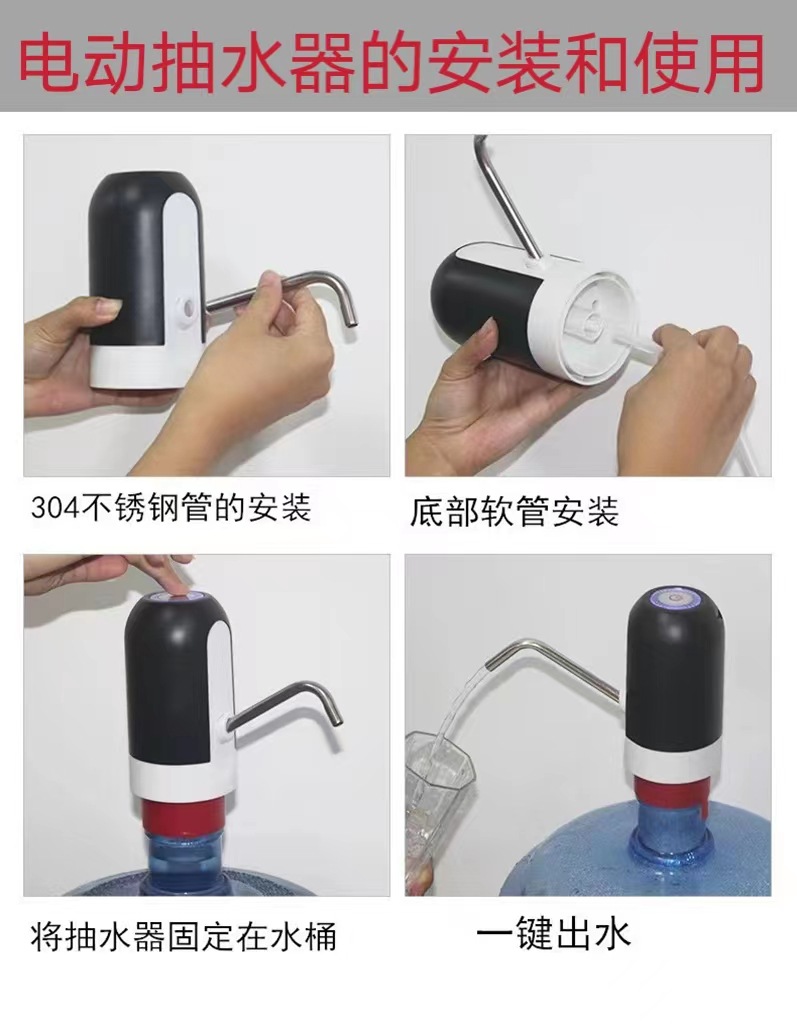 电动抽水器的安装和使用

304不锈钢管的安装

底部软管安装

将抽水器固定在水桶

一键出水