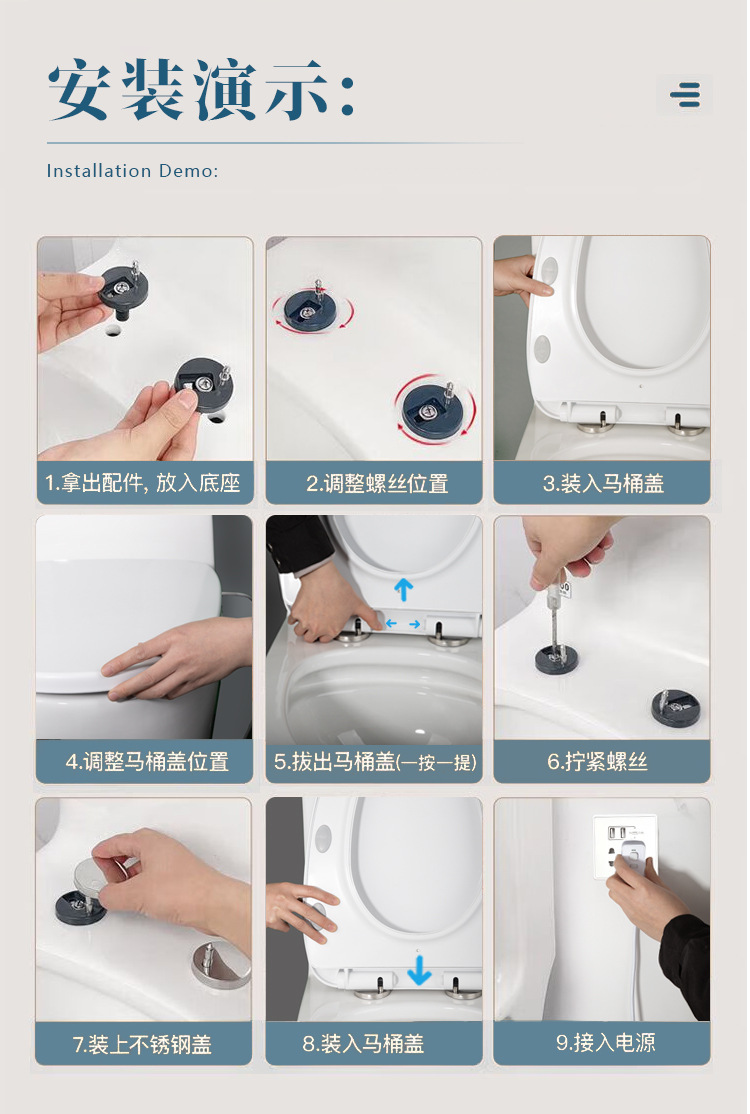 安装演示:

Installation Demo:

1.拿出配件, 放入底座

2.调整螺丝位置

3.装入马桶盖

4.调整马桶盖位置

5.拔出马桶盖(一按一提)

6.拧紧螺丝

7.装上不锈钢盖

8.装入马桶盖

9.接入电源