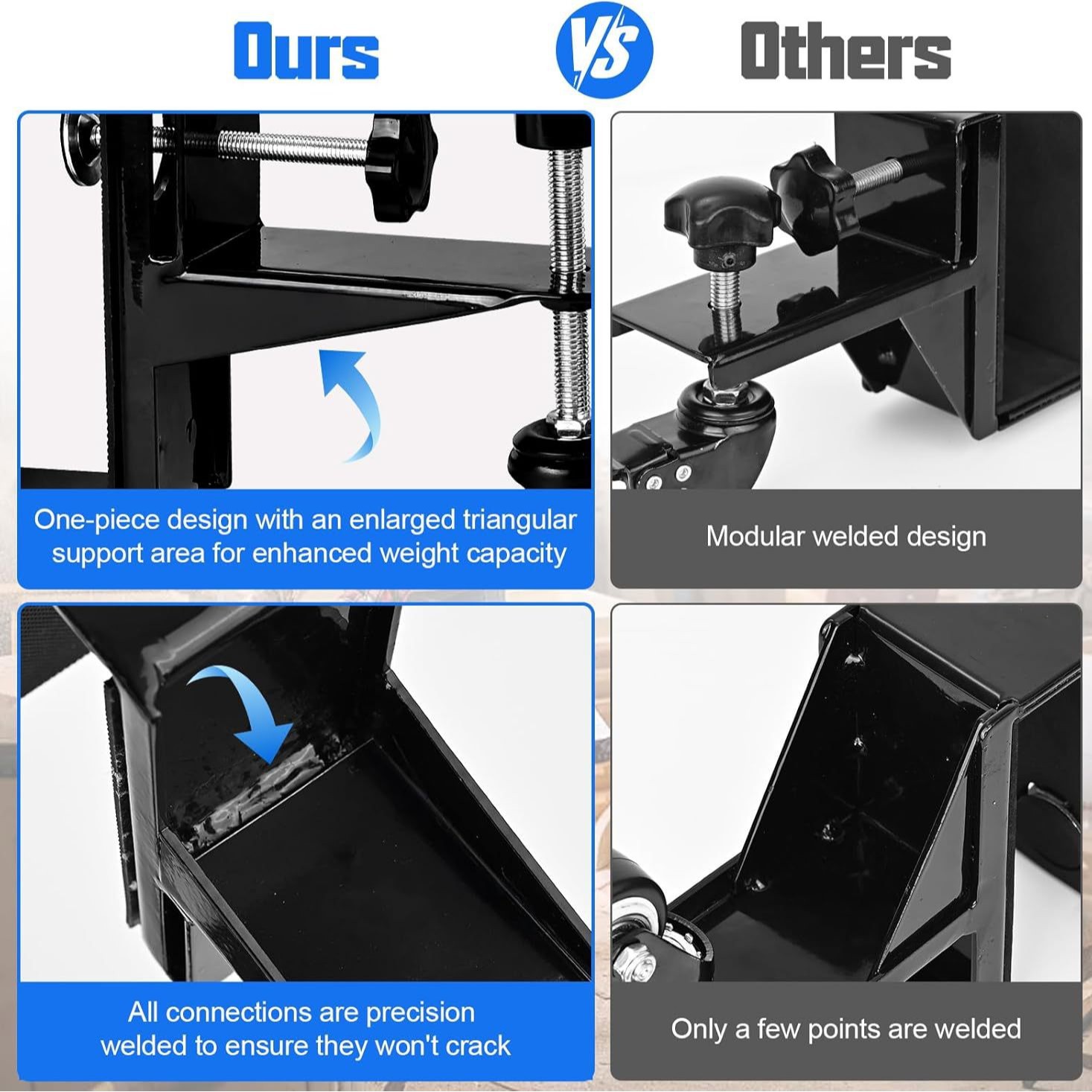 Ours

VS

Others

One-piece design with an enlarged triangular support area for enhanced weight capacity

Modular welded design

All connections are precision welded to ensure they won't crack

Only a few points are welded