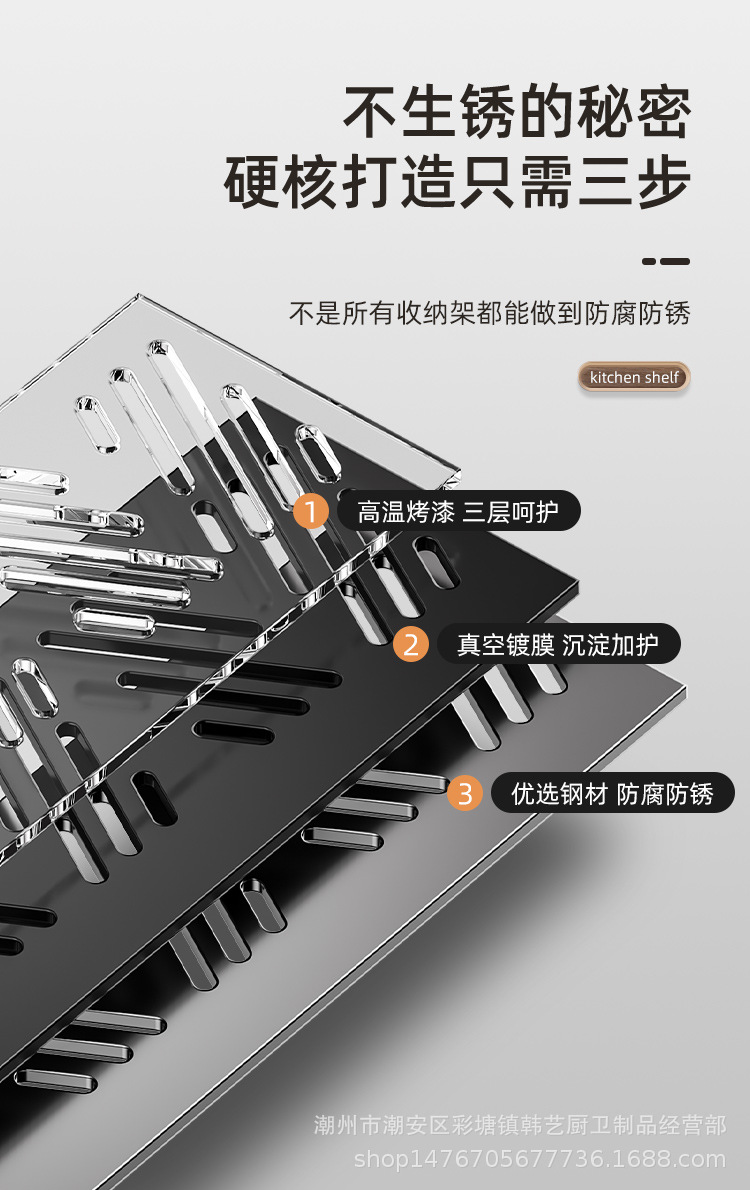 不生锈的秘密
硬核打造只需三步

不是所有收纳架都能做到防腐防锈

kitchen shelf

1 高温烤漆 三层呵护

2 真空镀膜 沉淀加护

3 优选钢材 防腐防锈

潮州市潮安区彩塘镇韩艺厨卫制品经营部
shop1476705677736.1688.com