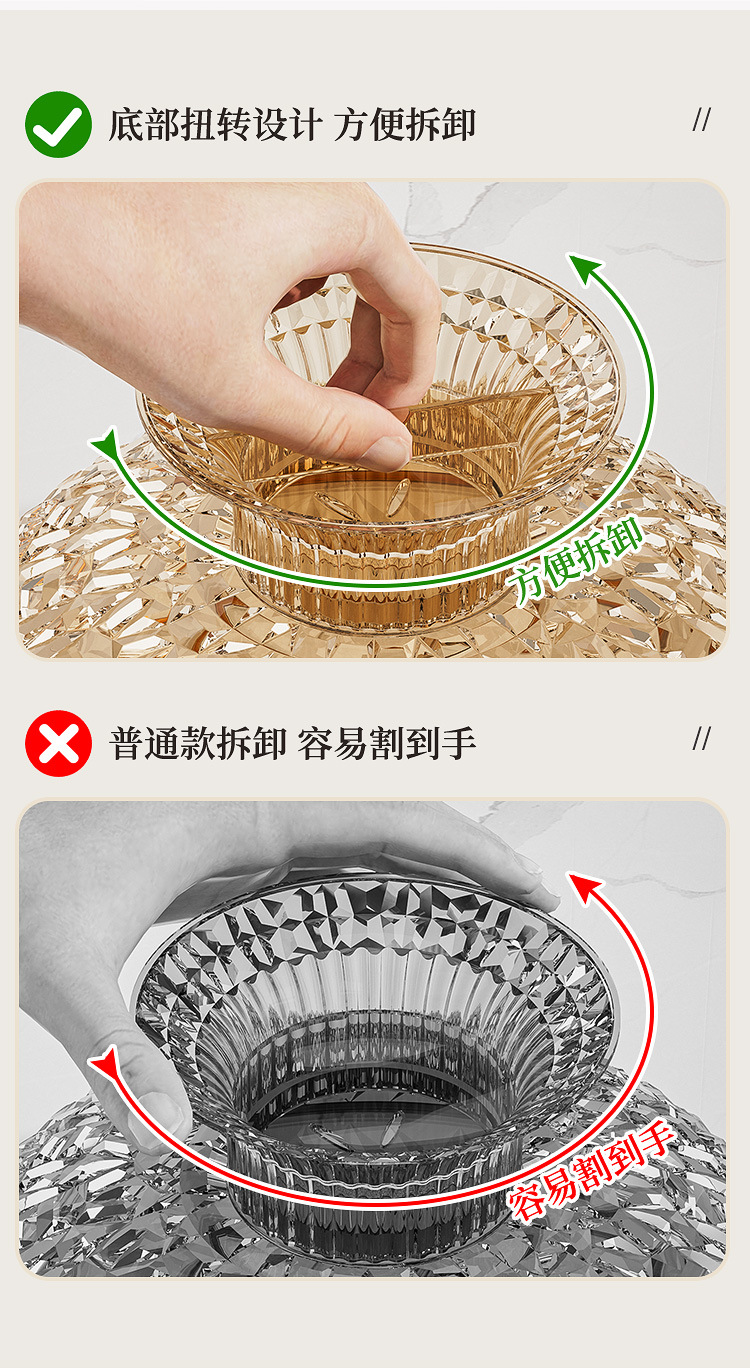 底部扭转设计 方便拆卸

//

方便拆卸

普通款拆卸 容易割到手

//

容易割到手