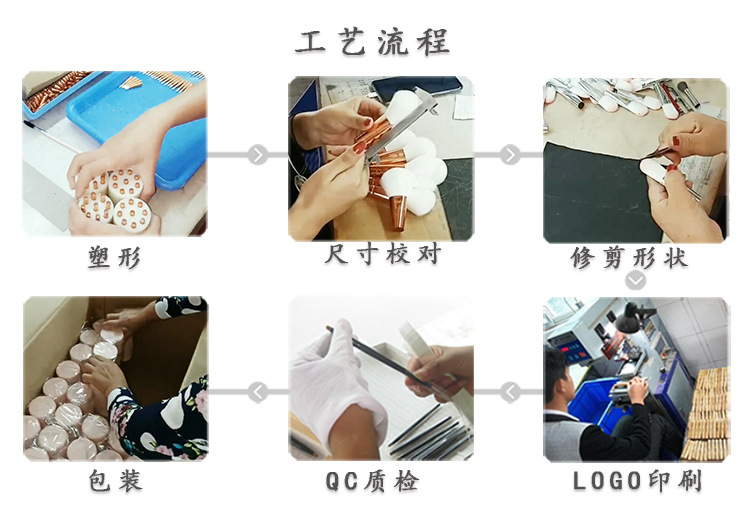 工艺流程

塑形

尺寸校对

修剪形状

包装

QC质检

LOGO印刷