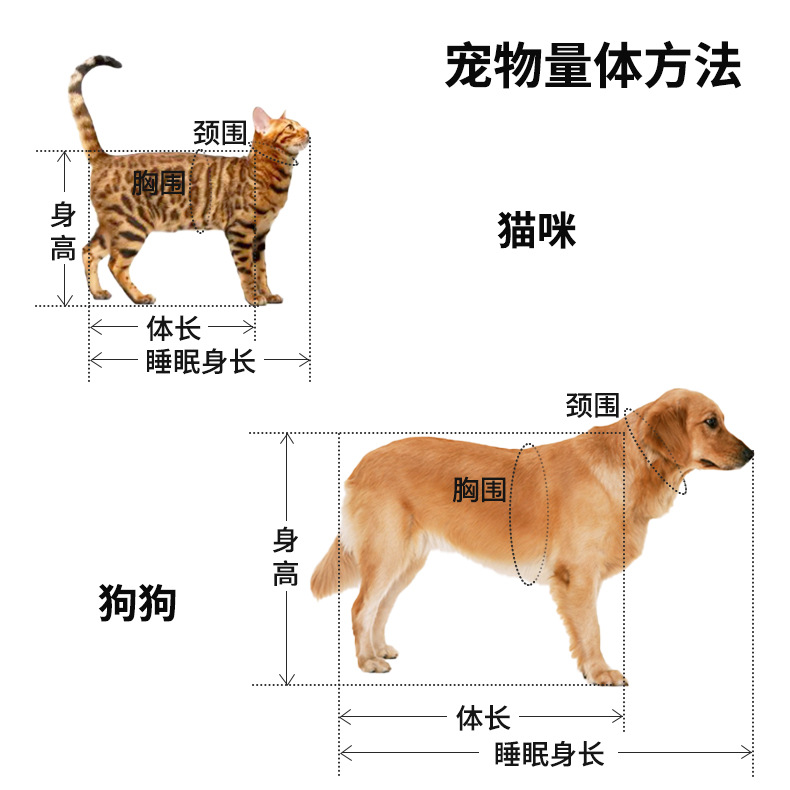 宠物量体方法

颈围
胸围
身高
猫咪
体长
睡眠身长

颈围
胸围
身高
狗狗
体长
睡眠身长