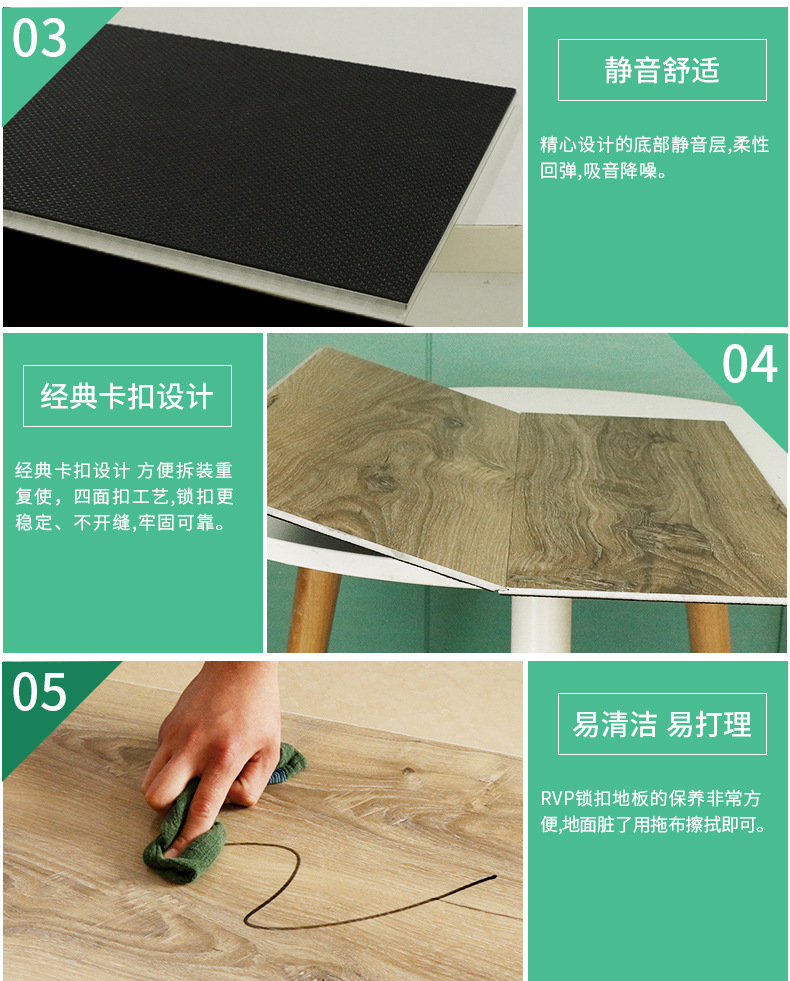 03

静音舒适

精心设计的底部静音层,柔性回弹,吸音降噪。

经典卡扣设计

经典卡扣设计 方便拆装重复使，四面扣工艺,锁扣更稳定、不开缝,牢固可靠。

04

05

易清洁 易打理

RVP锁扣地板的保养非常方便,地面脏了用拖布擦拭即可。