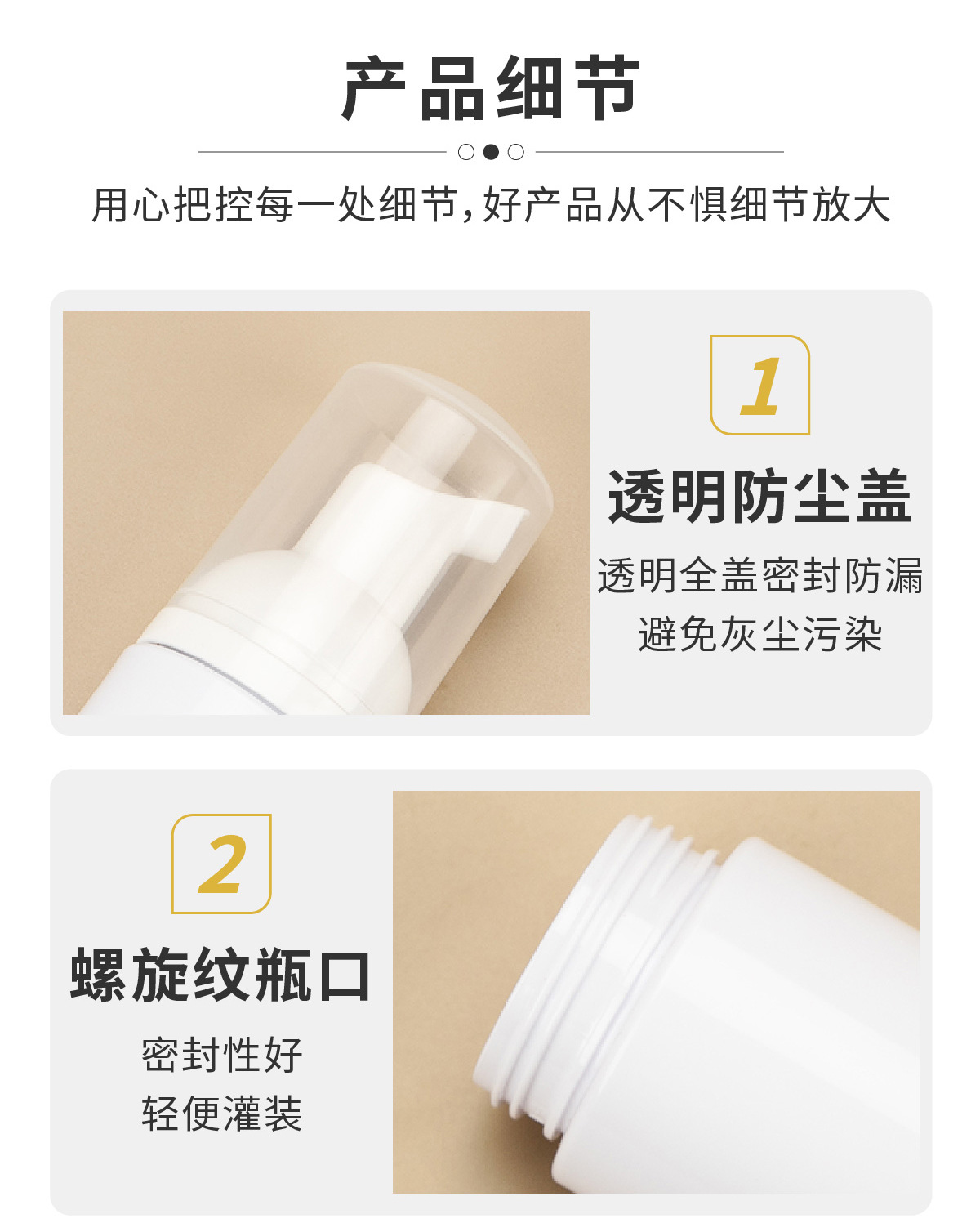 产品细节

用心把控每一处细节，好产品从不惧细节放大

1

透明防尘盖

透明全盖密封防漏
避免灰尘污染

2

螺旋纹瓶口

密封性好
轻便灌装