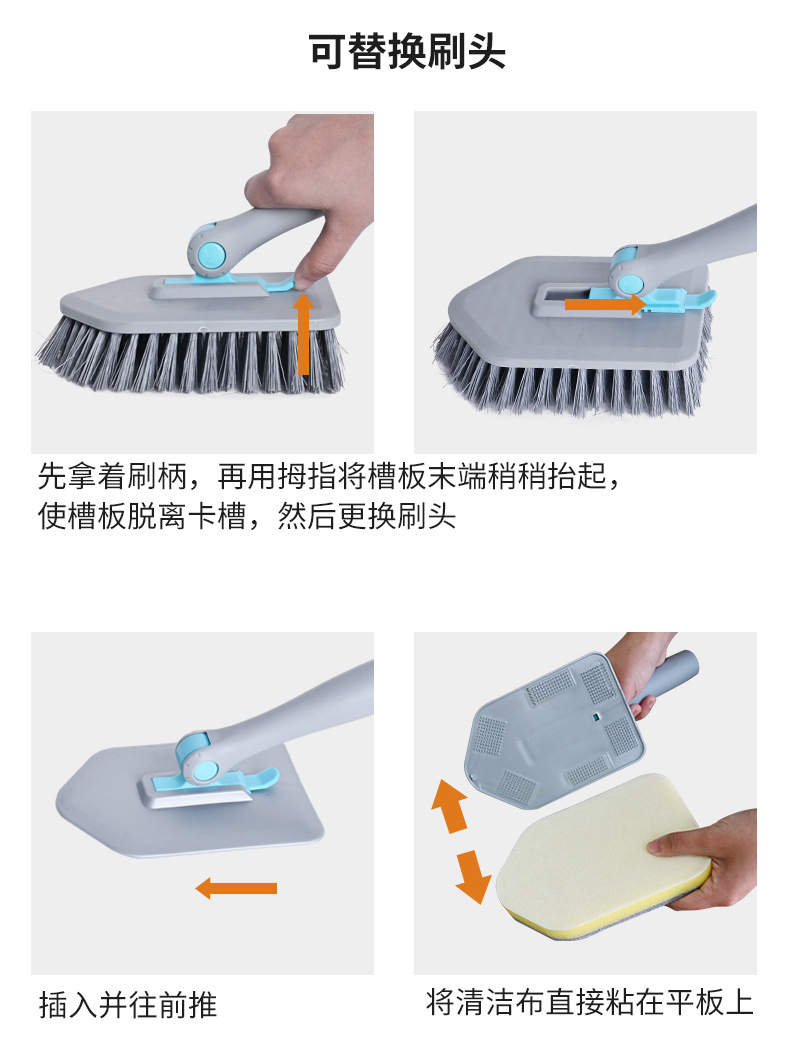 可替换刷头

先拿着刷柄，再用拇指将槽板末端稍稍抬起，使槽板脱离卡槽，然后更换刷头

插入并往前推

将清洁布直接粘在平板上