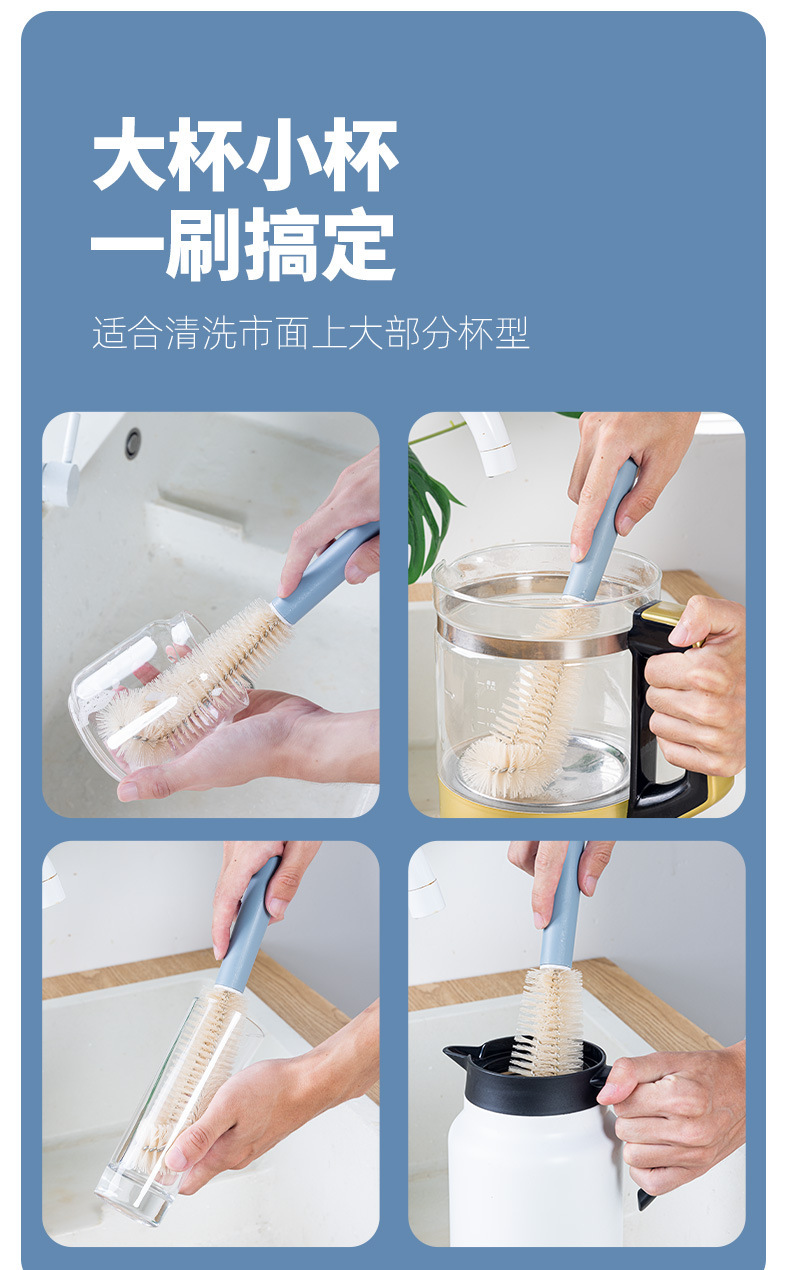 大杯小杯
一刷搞定

适合清洗市面上大部分杯型