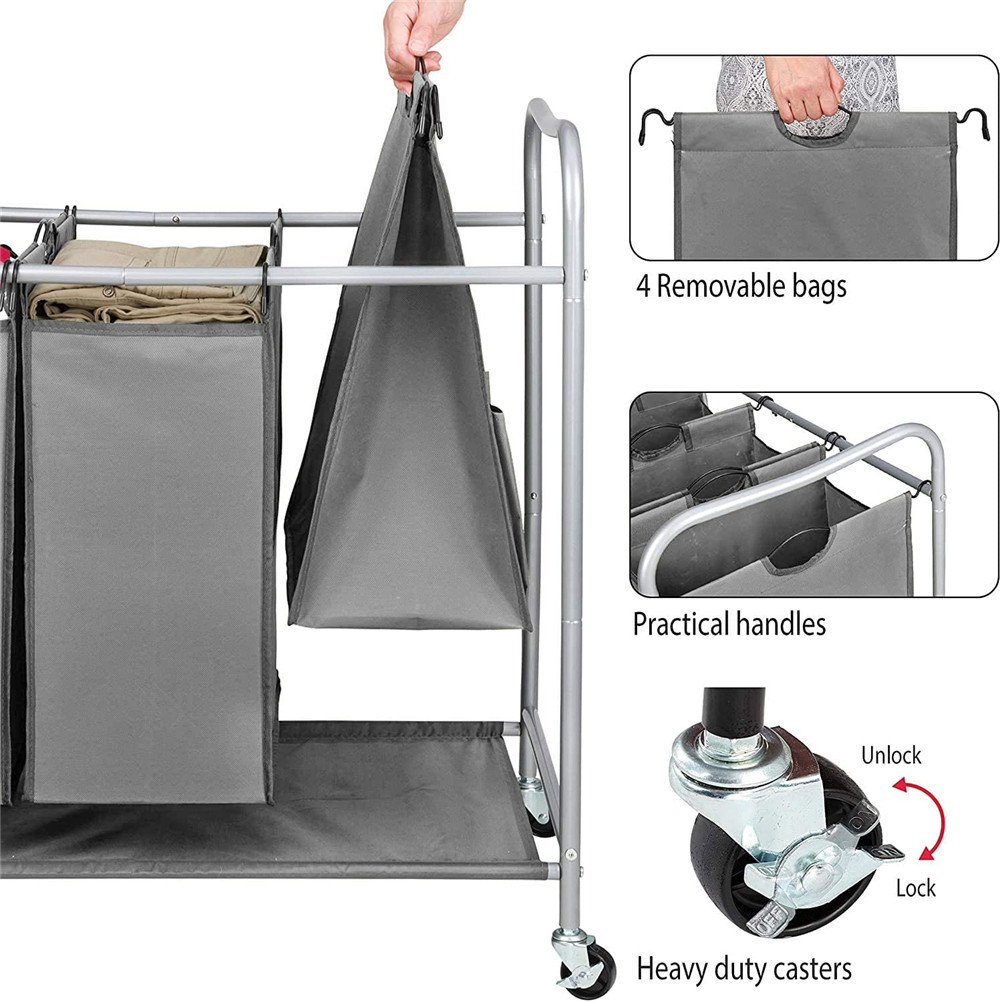 4 Removable bags

Practical handles

Unlock

Lock

OFF

Heavy duty casters