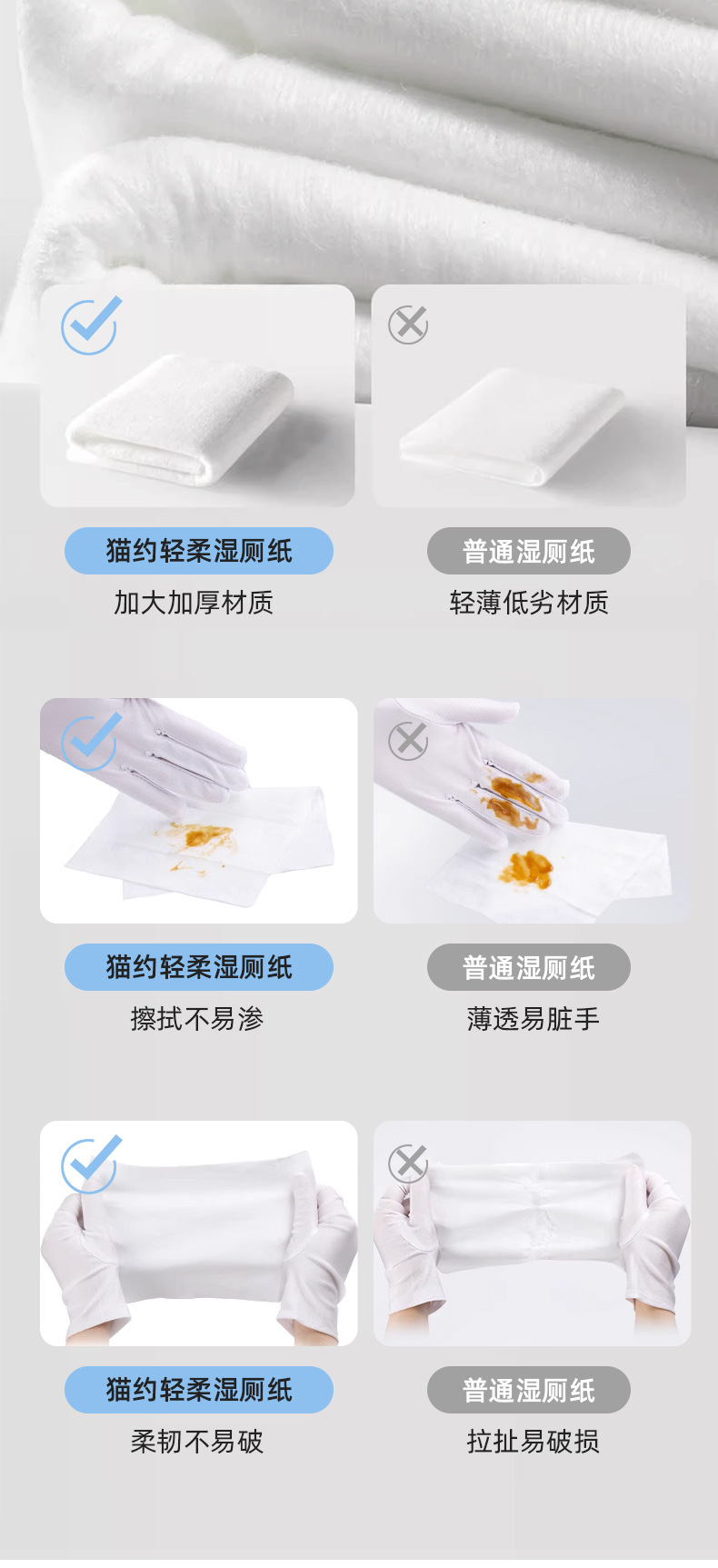 猫约轻柔湿厕纸
加大加厚材质

普通湿厕纸
轻薄低劣材质

猫约轻柔湿厕纸
擦拭不易渗

普通湿厕纸
薄透易脏手

猫约轻柔湿厕纸
柔韧不易破

普通湿厕纸
拉扯易破损