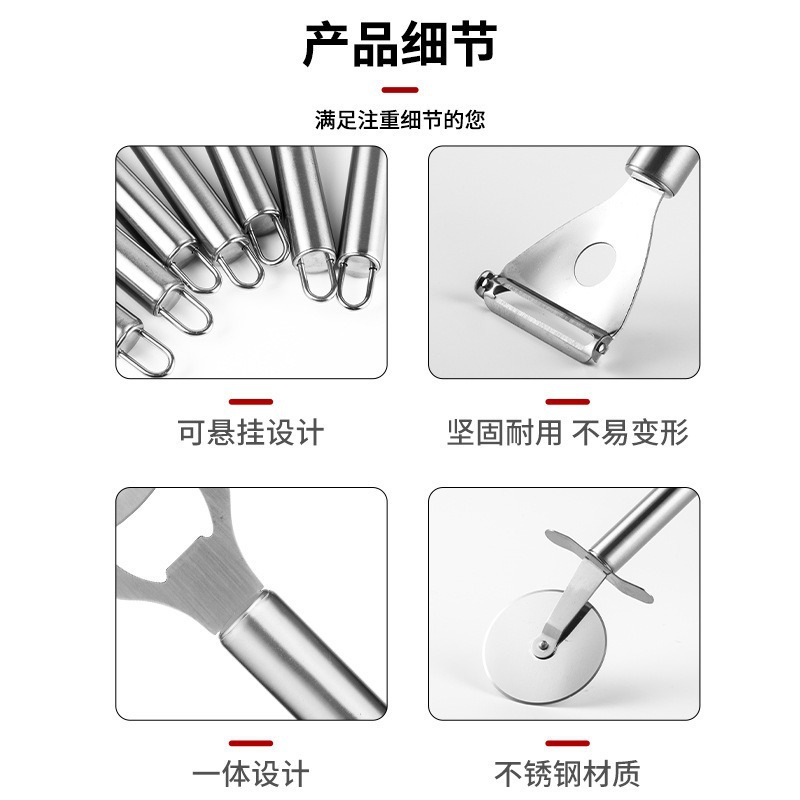 产品细节

满足注重细节的您

可悬挂设计

坚固耐用 不易变形

一体设计

不锈钢材质