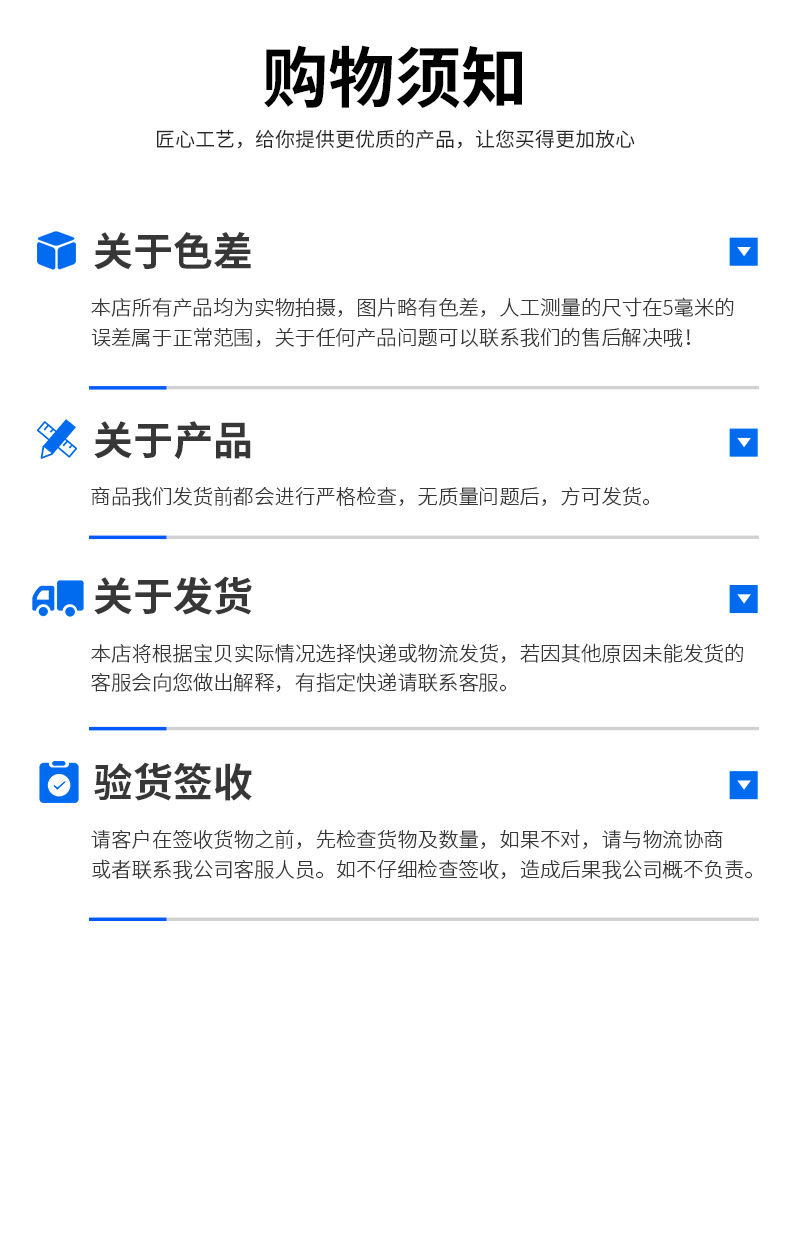 购物须知

匠心工艺，给你提供更优质的产品，让您买得更加放心

关于色差

本店所有产品均为实物拍摄，图片略有色差，人工测量的尺寸在5毫米的误差属于正常范围，关于任何产品问题可以联系我们的售后解决哦！

关于产品

商品我们发货前都会进行严格检查，无质量问题后，方可发货。

关于发货

本店将根据宝贝实际情况选择快递或物流发货，若因其他原因未能发货的客服会向您做出解释，有指定快递请联系客服。

验货签收

请客户在签收货物之前，先检查货物及数量，如果不对，请与物流协商或者联系我公司客服人员。如不仔细检查签收，造成后果我公司概不负责。