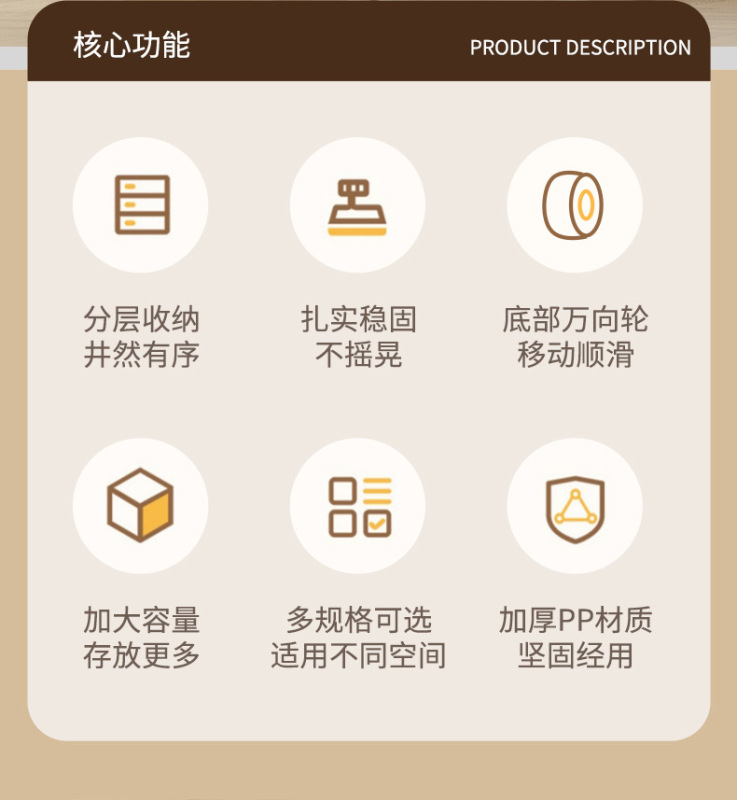 核心功能

PRODUCT DESCRIPTION

分层收纳
井然有序

扎实稳固
不摇晃

底部万向轮
移动顺滑

加大容量
存放更多

多规格可选
适用不同空间

加厚PP材质
坚固经用