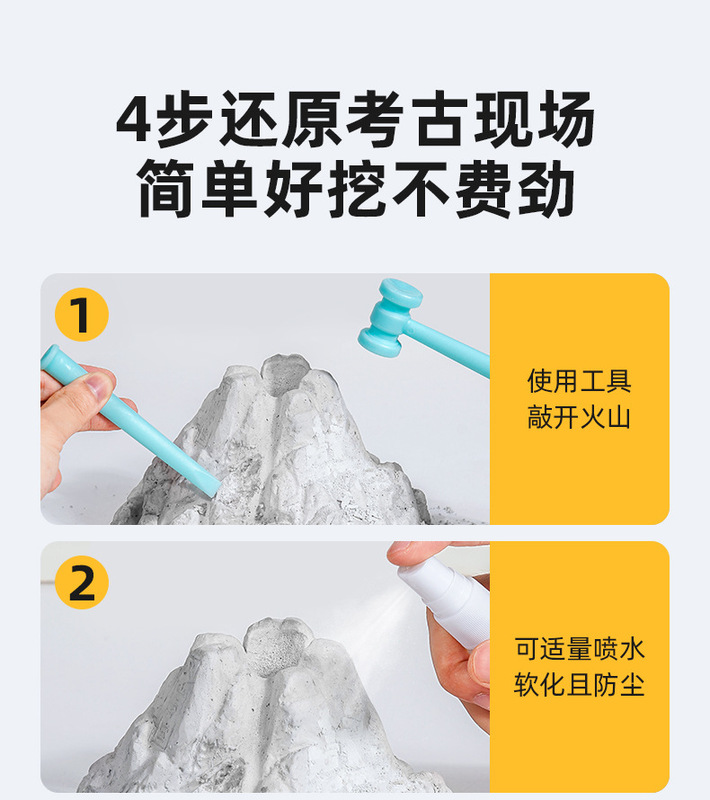 4步还原考古现场
简单好挖不费劲

1

使用工具
敲开火山

2

可适量喷水
软化且防尘