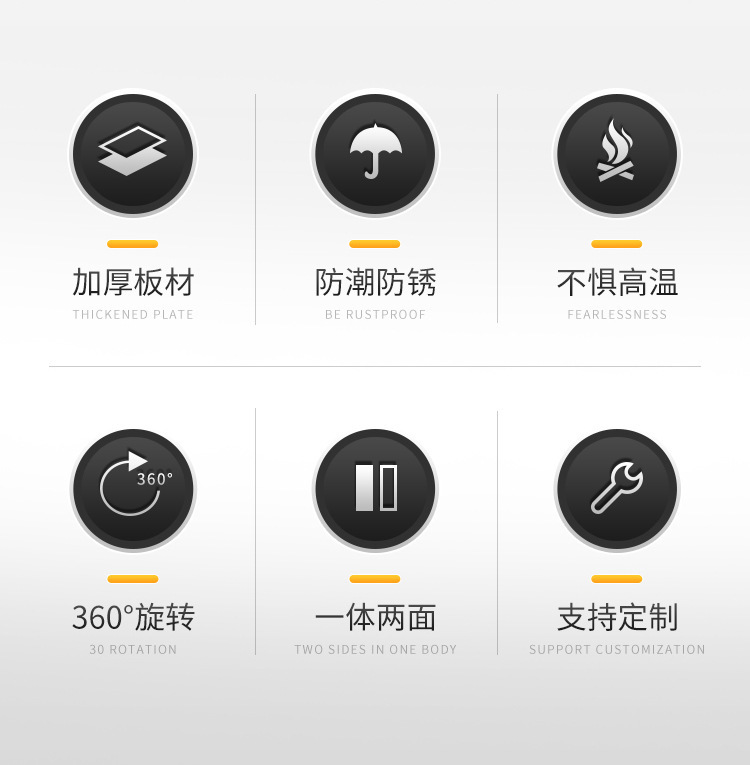 加厚板材
THICKENED PLATE

防潮防锈
BE RUSTPROOF

不惧高温
FEARLESSNESS

360°
360°旋转
30 ROTATION

一体两面
TWO SIDES IN ONE BODY

支持定制
SUPPORT CUSTOMIZATION