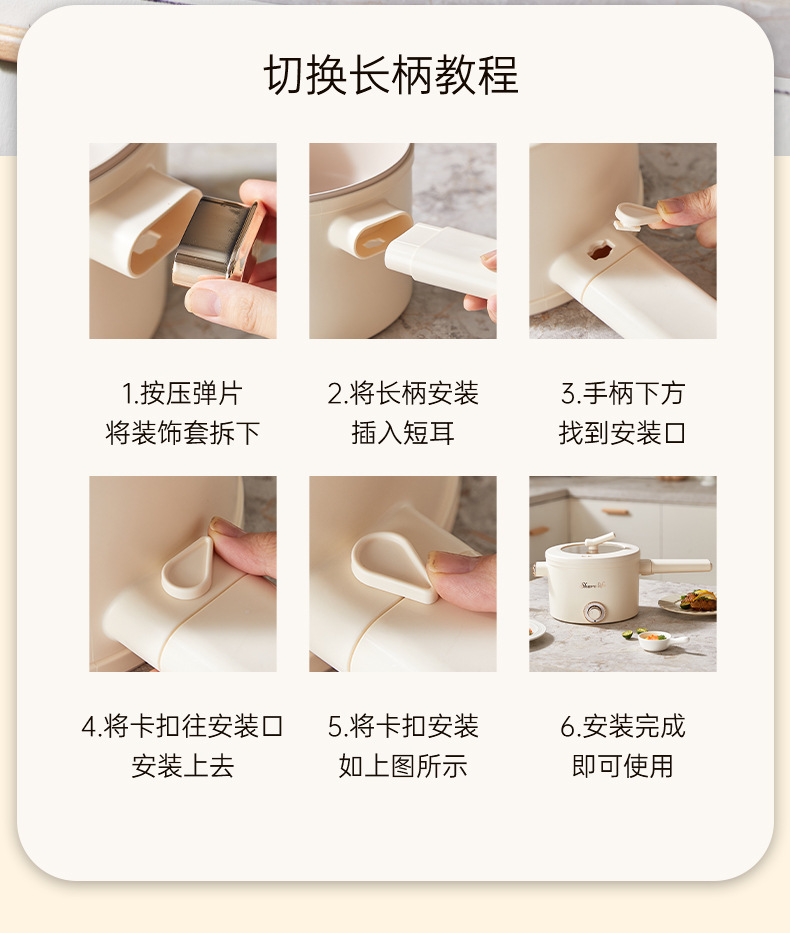 切换长柄教程

1.按压弹片
将装饰套拆下

2.将长柄安装
插入短耳

3.手柄下方
找到安装口

4.将卡扣往安装口
安装上去

5.将卡扣安装
如上图所示

6.安装完成
即可使用