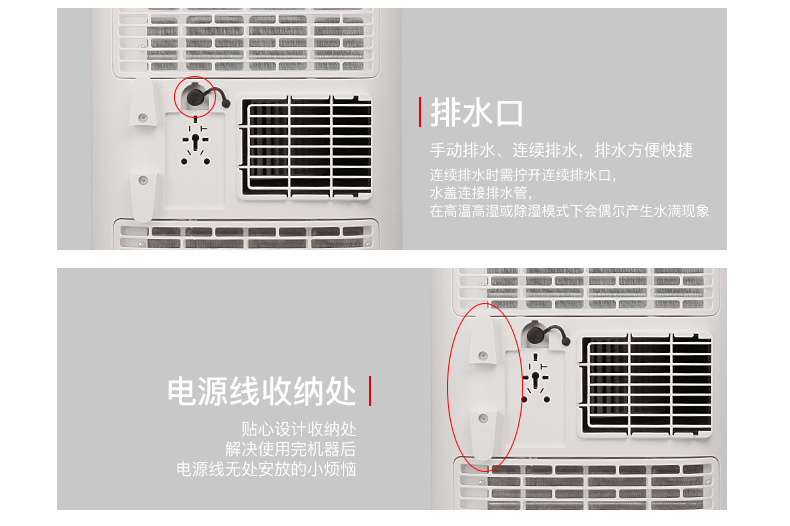 排水口

手动排水、连续排水，排水方便快捷

连续排水时需拧开连续排水口，
水盖连接排水管，
在高温高湿或除湿模式下会偶尔产生水满现象

电源线收纳处

贴心设计收纳处
解决使用完机器后
电源线无处安放的小烦恼