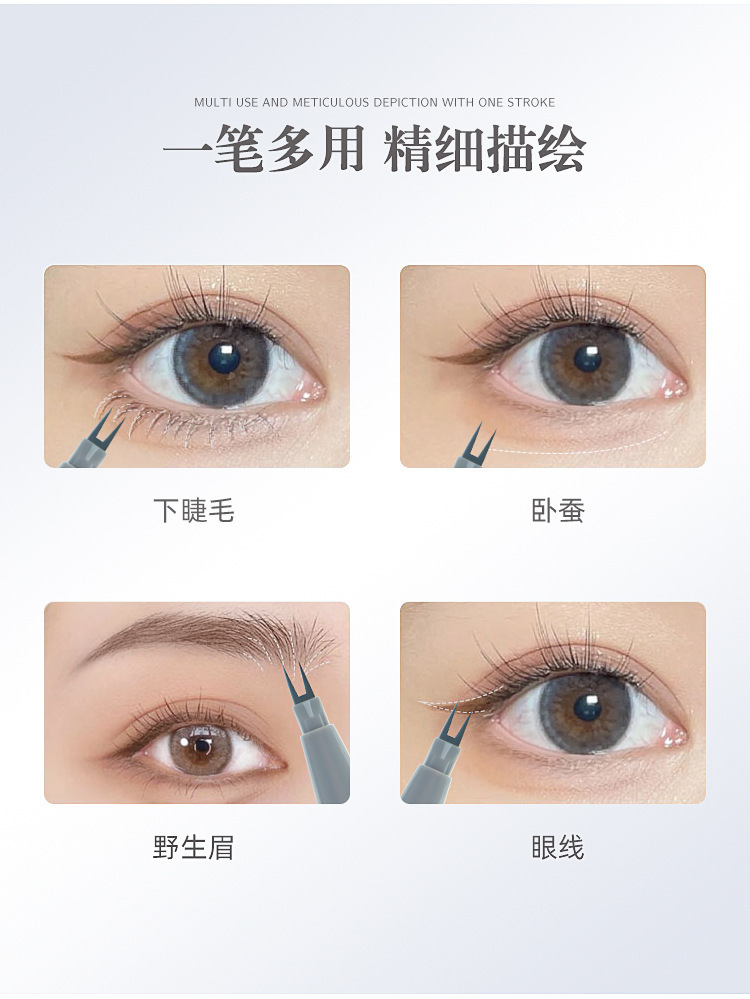 MULTI USE AND METICULOUS DEPICTION WITH ONE STROKE

一笔多用 精细描绘

下睫毛

卧蚕

野生眉

眼线