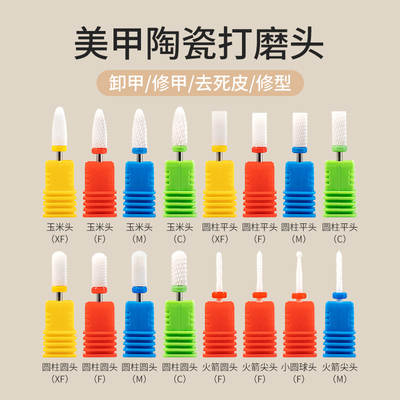 美甲陶瓷打磨头

卸甲/修甲/去死皮/修型

玉米头（XF） 玉米头（F） 玉米头（M） 玉米头（C） 圆柱平头（XF） 圆柱平头（F） 圆柱平头（M） 圆柱平头（C）

圆柱圆头（XF） 圆柱圆头（F） 圆柱圆头（M） 圆柱圆头（C） 火箭圆头（F） 火箭尖头（F） 小圆球头（F） 火箭尖头（M）