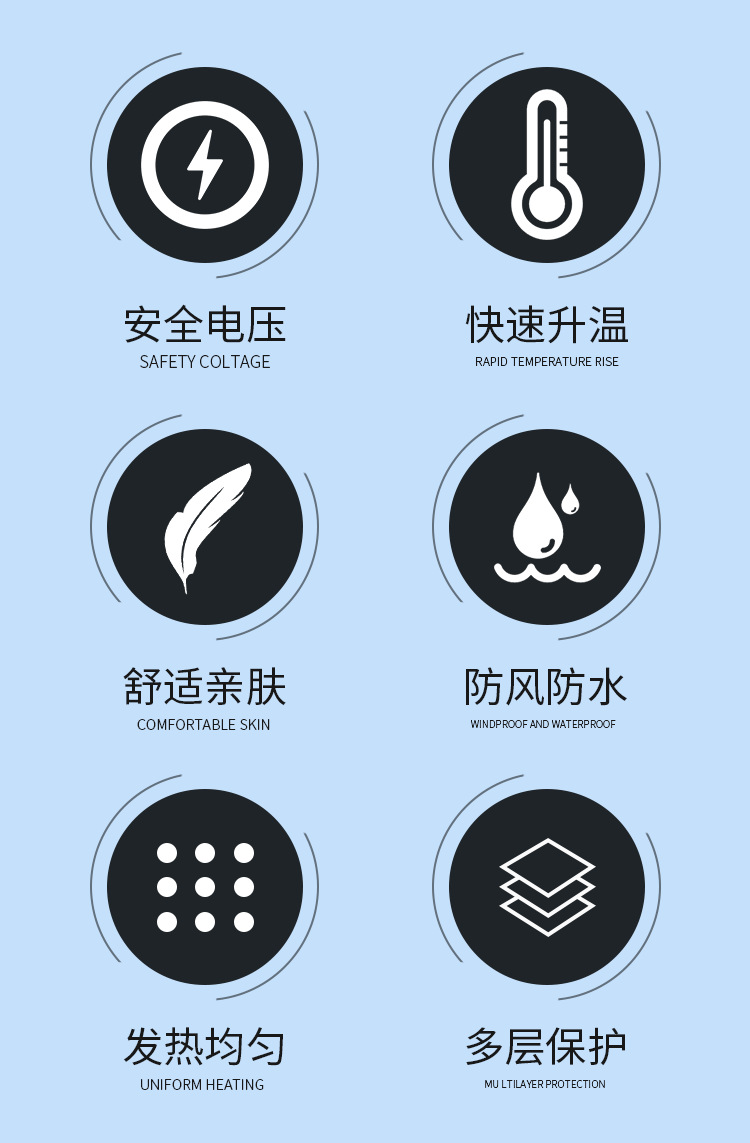 安全电压
SAFETY COLTAGE

快速升温
RAPID TEMPERATURE RISE

舒适亲肤
COMFORTABLE SKIN

防风防水
WINDPROOF AND WATERPROOF

发热均匀
UNIFORM HEATING

多层保护
MU LTILAYER PROTECTION