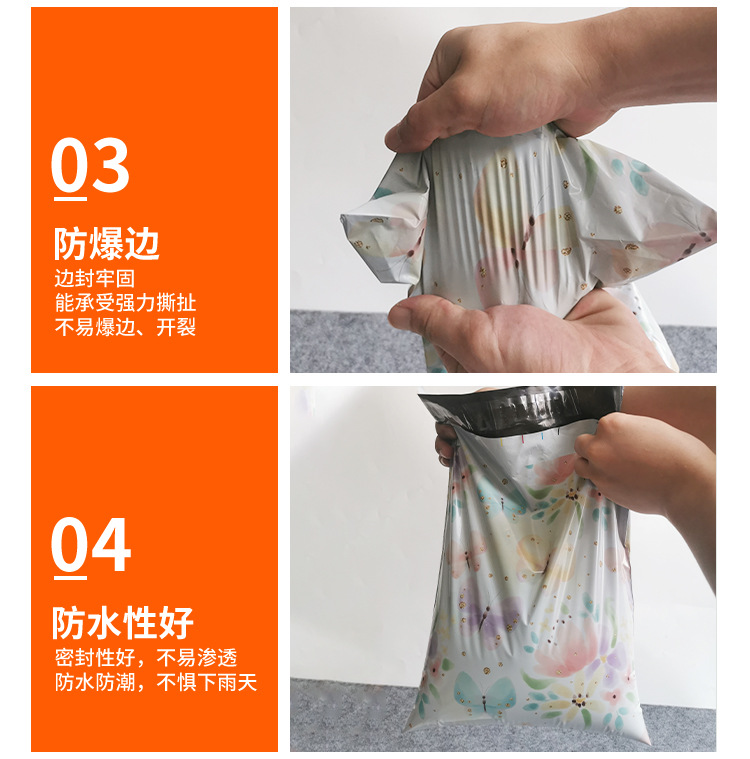 03

防爆边

边封牢固
能承受强力撕扯
不易爆边、开裂

04

防水性好

密封性好，不易渗透
防水防潮，不惧下雨天