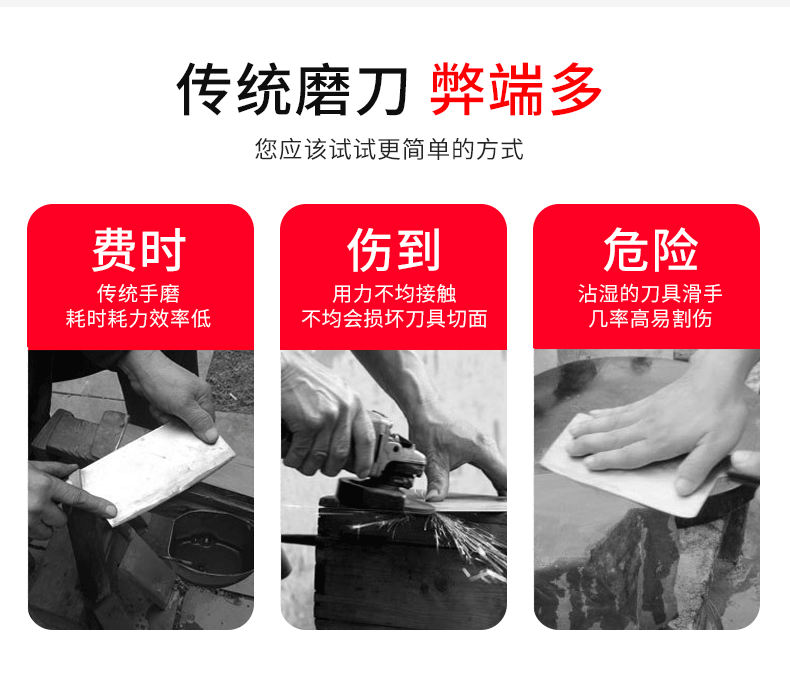 传统磨刀 弊端多

您应该试试更简单的方式

费时
传统手磨
耗时耗力效率低

伤到
用力不均接触
不均会损坏刀具切面

危险
沾湿的刀具滑手
几率高易割伤