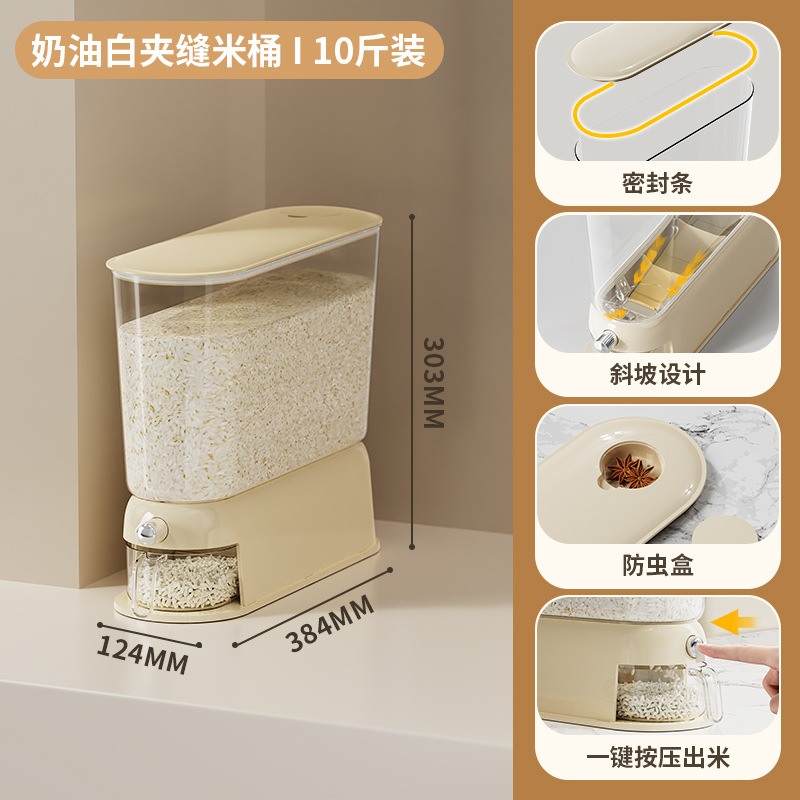 奶油白夹缝米桶 I 10斤装

303MM

124MM

384MM

密封条

斜坡设计

防虫盒

一键按压出米