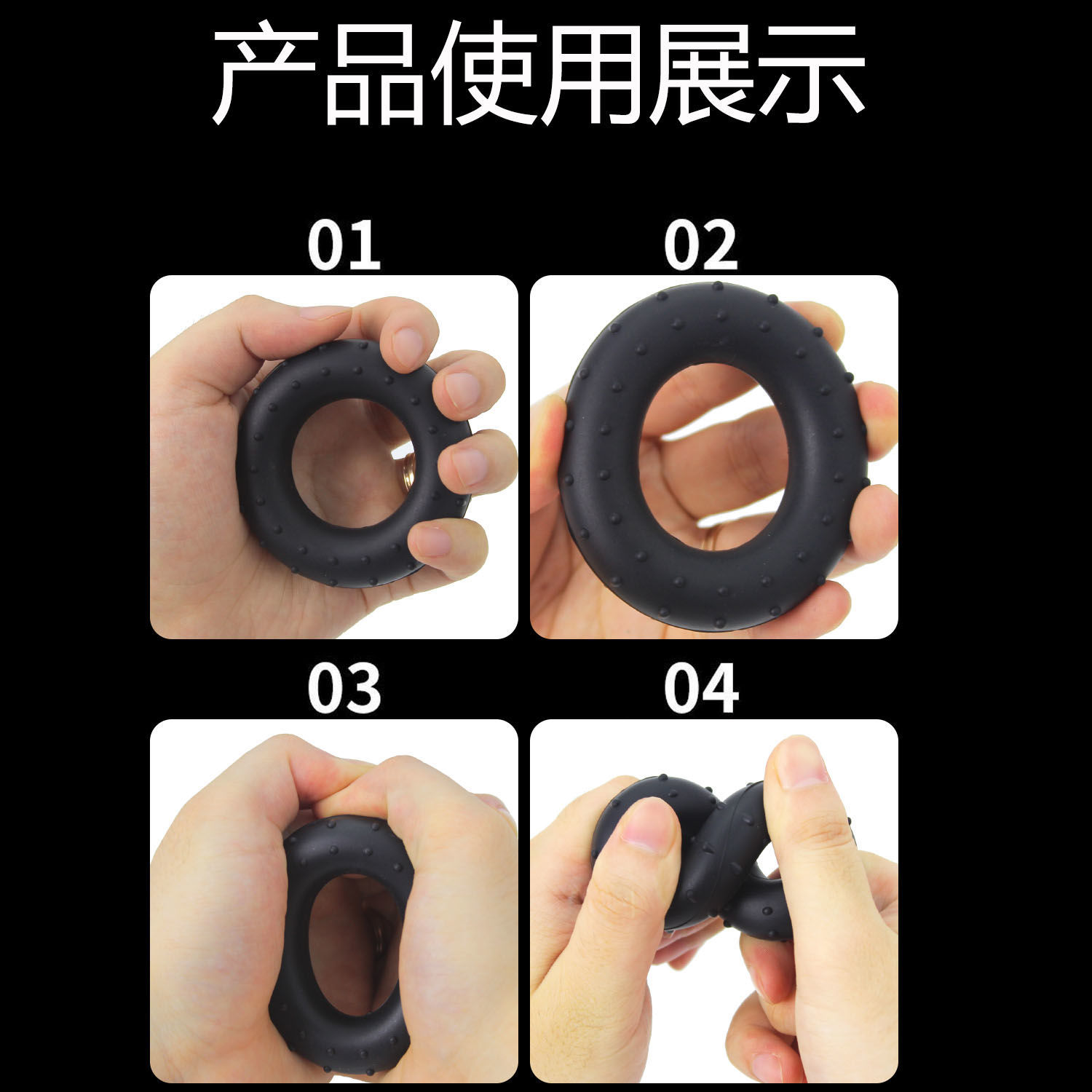 产品使用展示

01

02

03

04