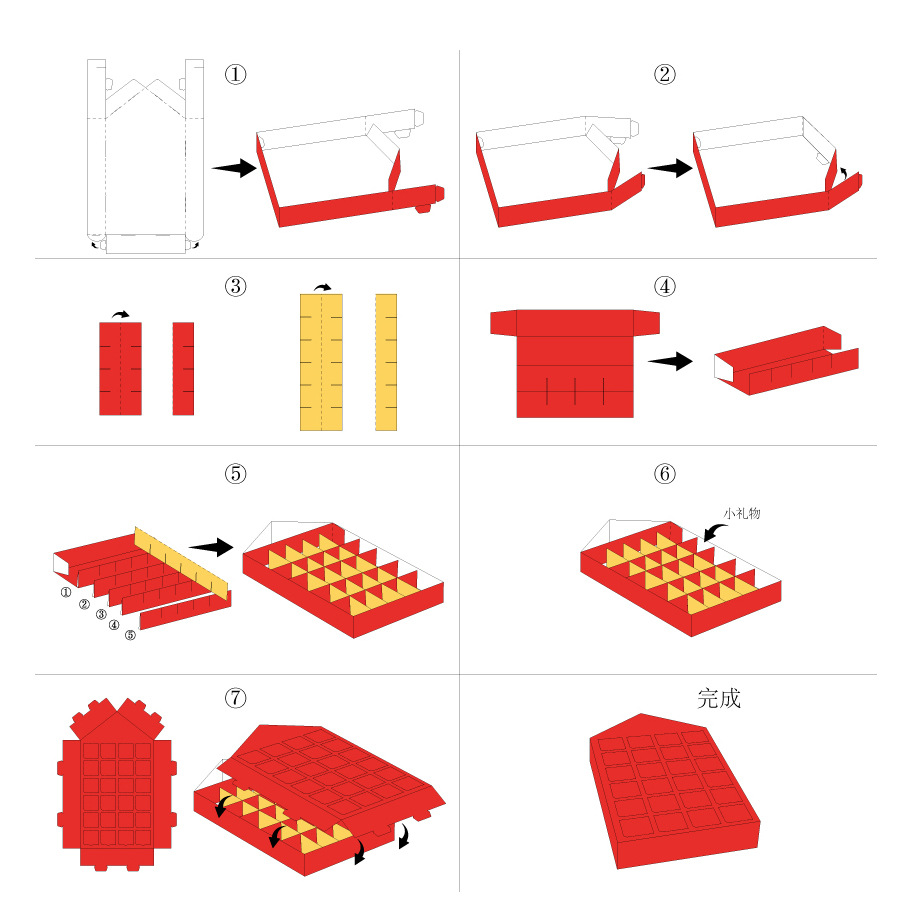 ①

②

③

④

⑤

①
②
③
④
⑤

⑥

小礼物

⑦

完成